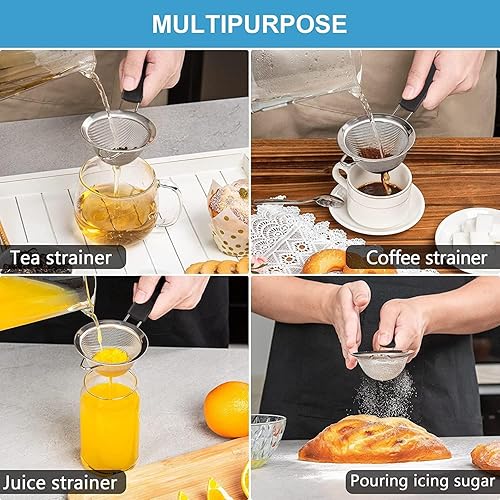 MULTIPURPOSE

Tea strainer

Coffee strainer

Juice strainer

Pouring icing sugar