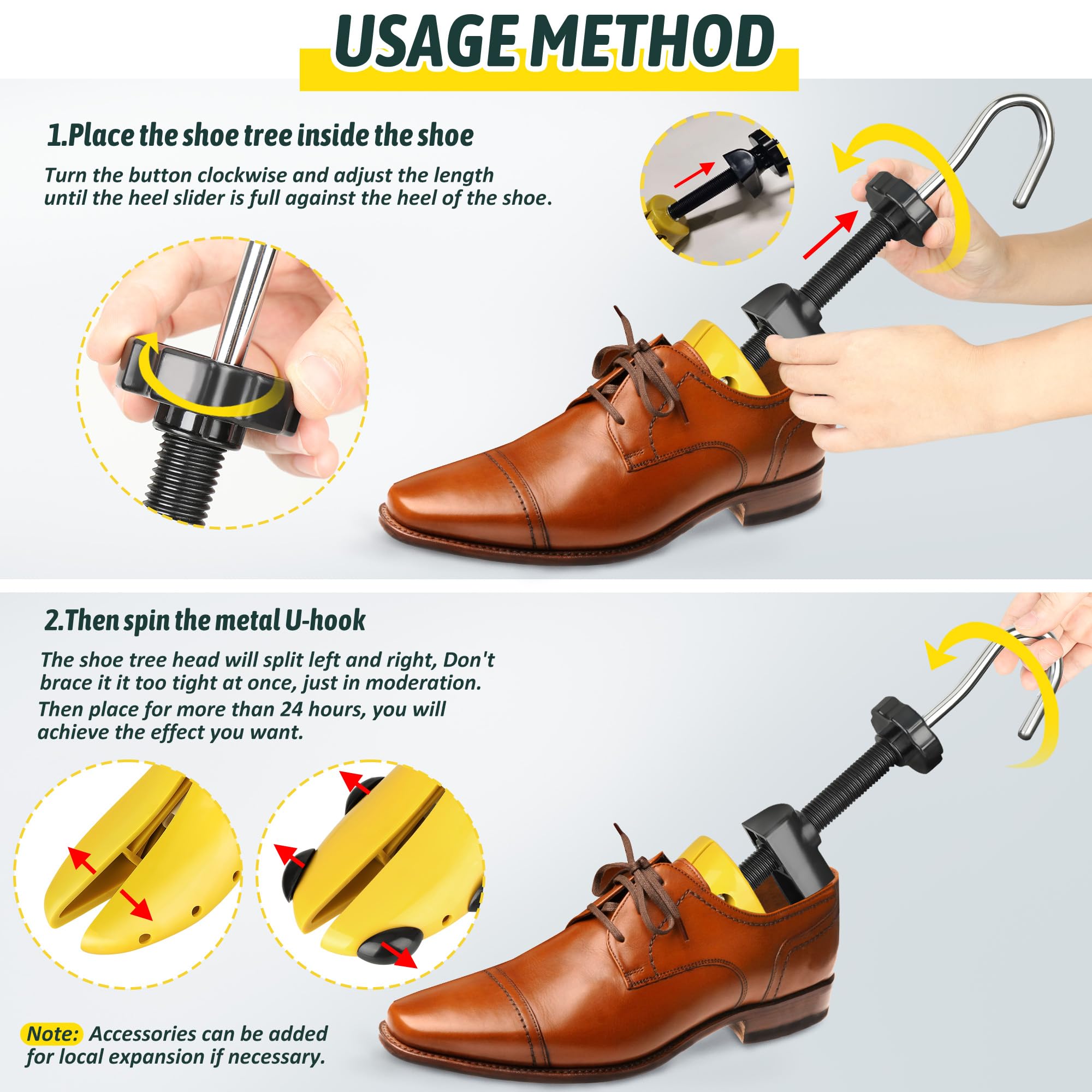 USAGE METHOD

1.Place the shoe tree inside the shoe

Turn the button clockwise and adjust the length until the heel slider is full against the heel of the shoe.

2.Then spin the metal U-hook

The shoe tree head will split left and right, Don't brace it it too tight at once, just in moderation. Then place for more than 24 hours, you will achieve the effect you want.

Note: Accessories can be added for local expansion if necessary.