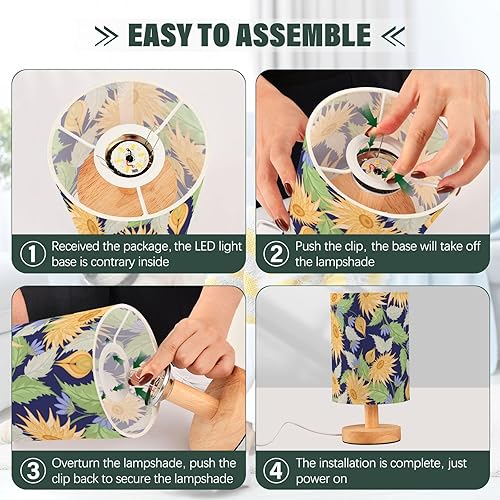 EASY TO ASSEMBLE

1 Received the package, the LED light base is contrary inside

2 Push the clip, the base will take off the lampshade

3 Overturn the lampshade, push the clip back to secure the lampshade

4 The installation is complete, just power on