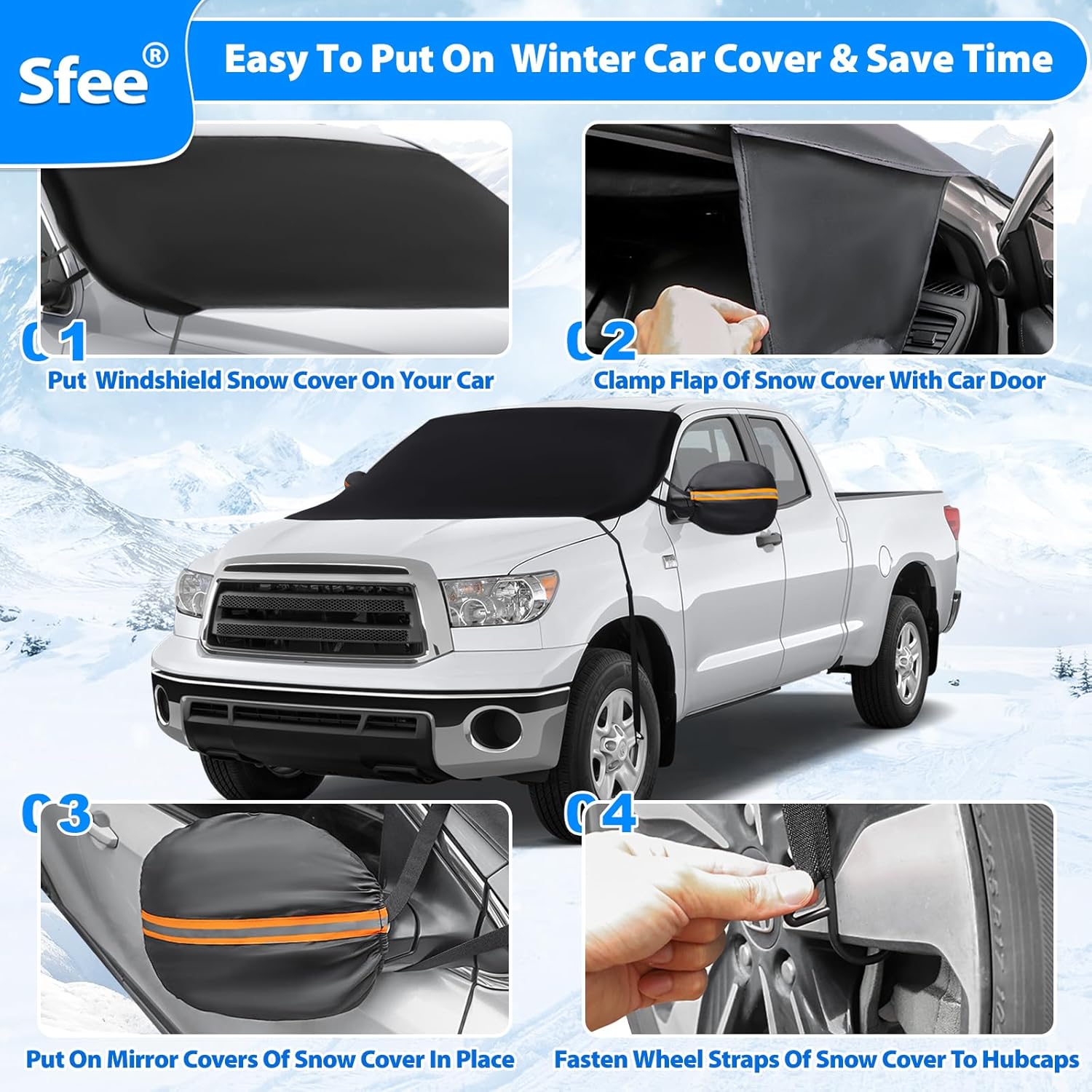 Sfee®

Easy To Put On Winter Car Cover & Save Time

01

Put Windshield Snow Cover On Your Car

02

Clamp Flap Of Snow Cover With Car Door

03

Put On Mirror Covers Of Snow Cover In Place

04

Fasten Wheel Straps Of Snow Cover To Hubcaps