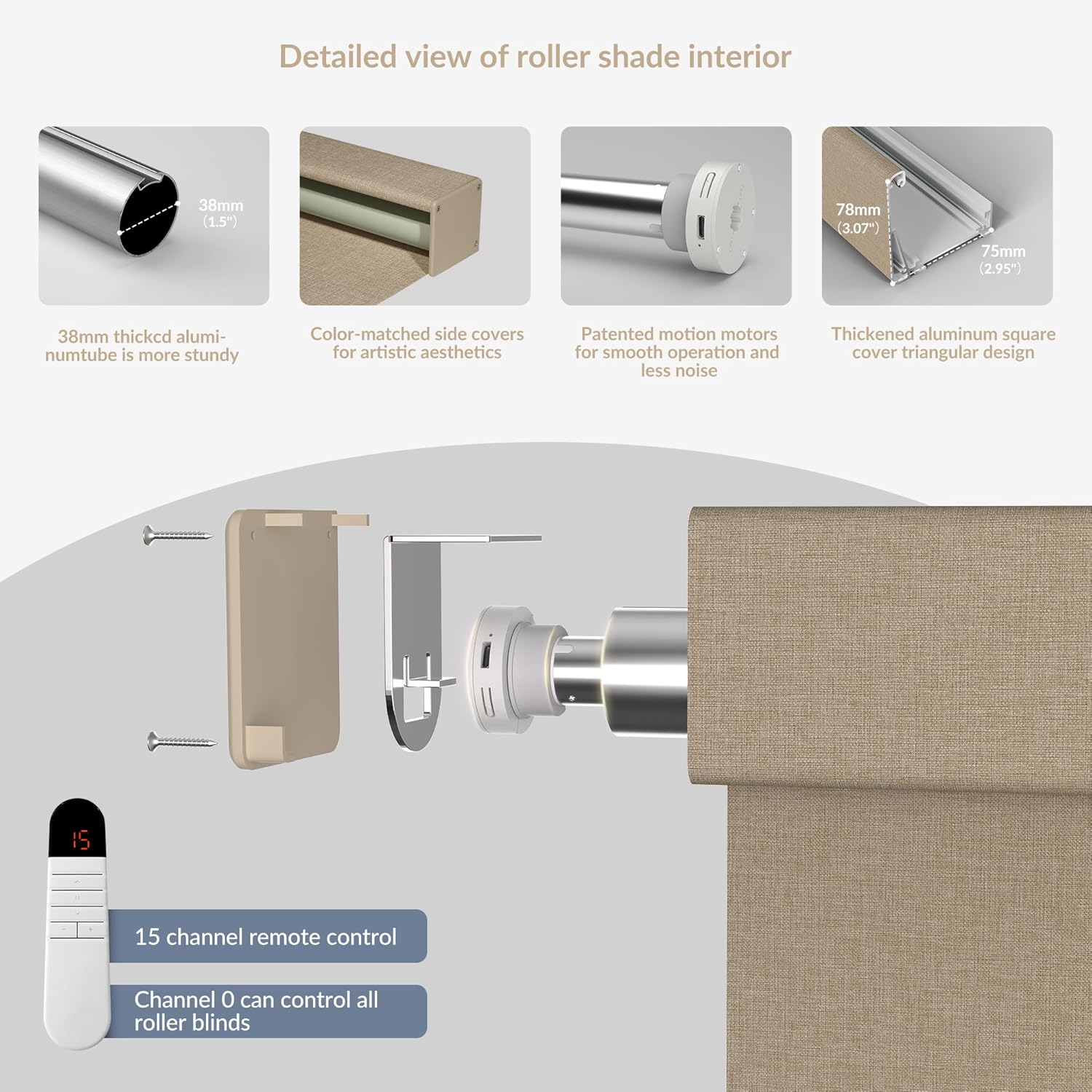 Detailed view of roller shade interior

38mm
(1.5")

38mm thickcd aluminumtube is more stundy

Color-matched side covers for artistic aesthetics

Patented motion motors for smooth operation and less noise

78mm
(3.07")
75mm
(2.95")

Thickened aluminum square cover triangular design

15

15 channel remote control

Channel 0 can control all roller blinds