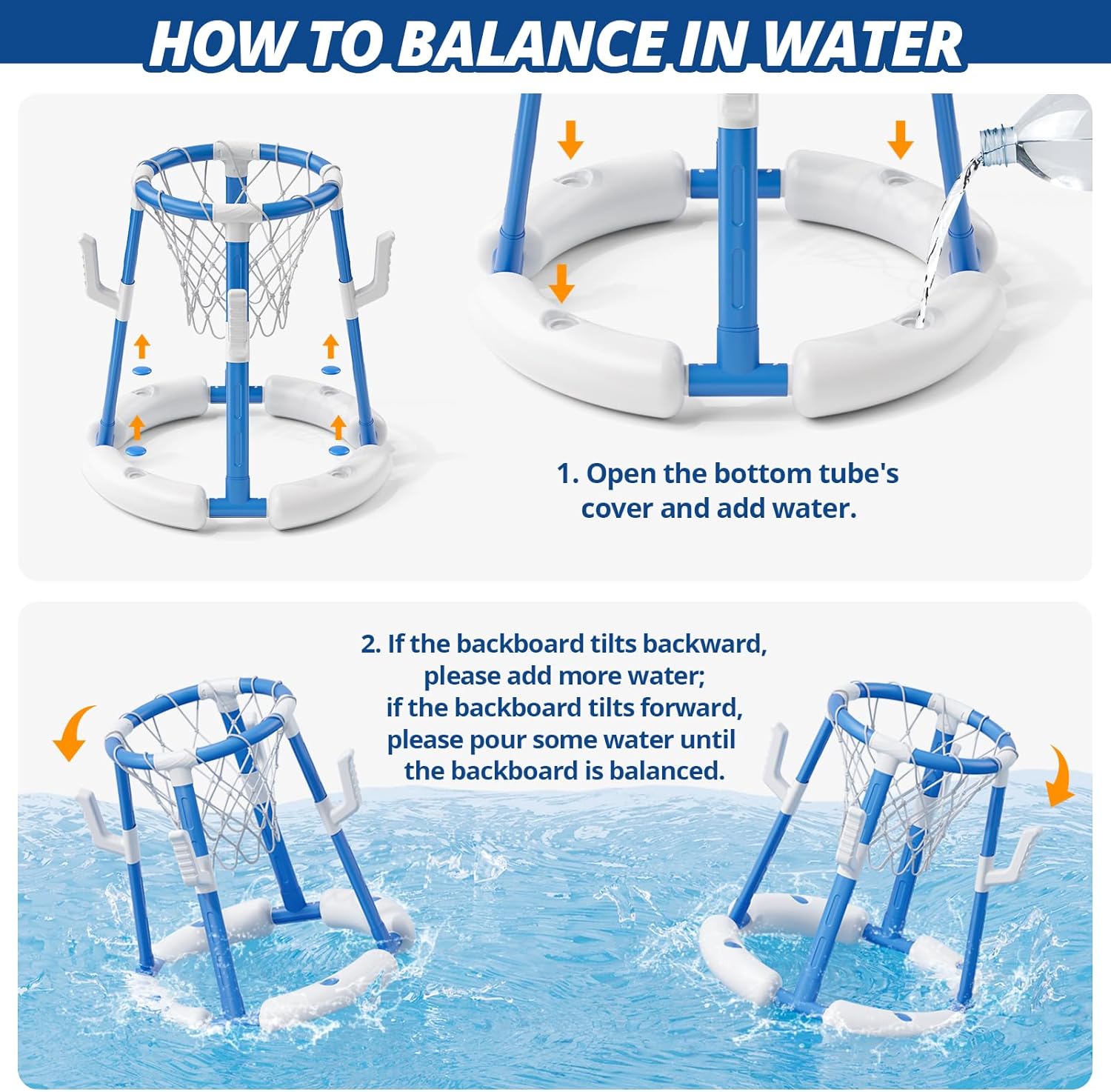 HOW TO BALANCE IN WATER

1. Open the bottom tube's cover and add water.

2. If the backboard tilts backward, please add more water; if the backboard tilts forward, please pour some water until the backboard is balanced.