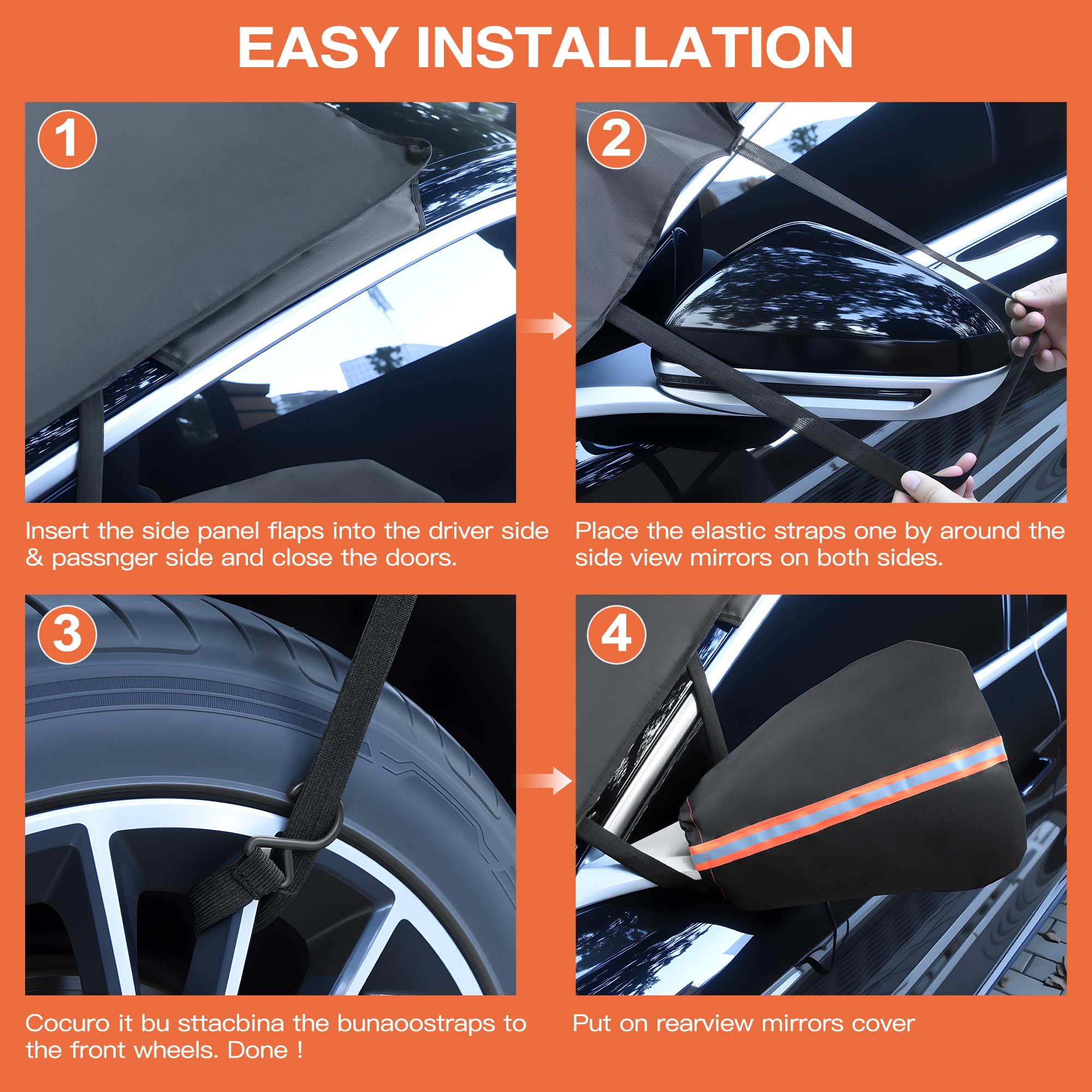 EASY INSTALLATION

1

Insert the side panel flaps into the driver side & passnger side and close the doors.

2

Place the elastic straps one by around the side view mirrors on both sides.

3

Cocuro it bu sttacbina the bunaoostraps to the front wheels. Done !

4

Put on rearview mirrors cover