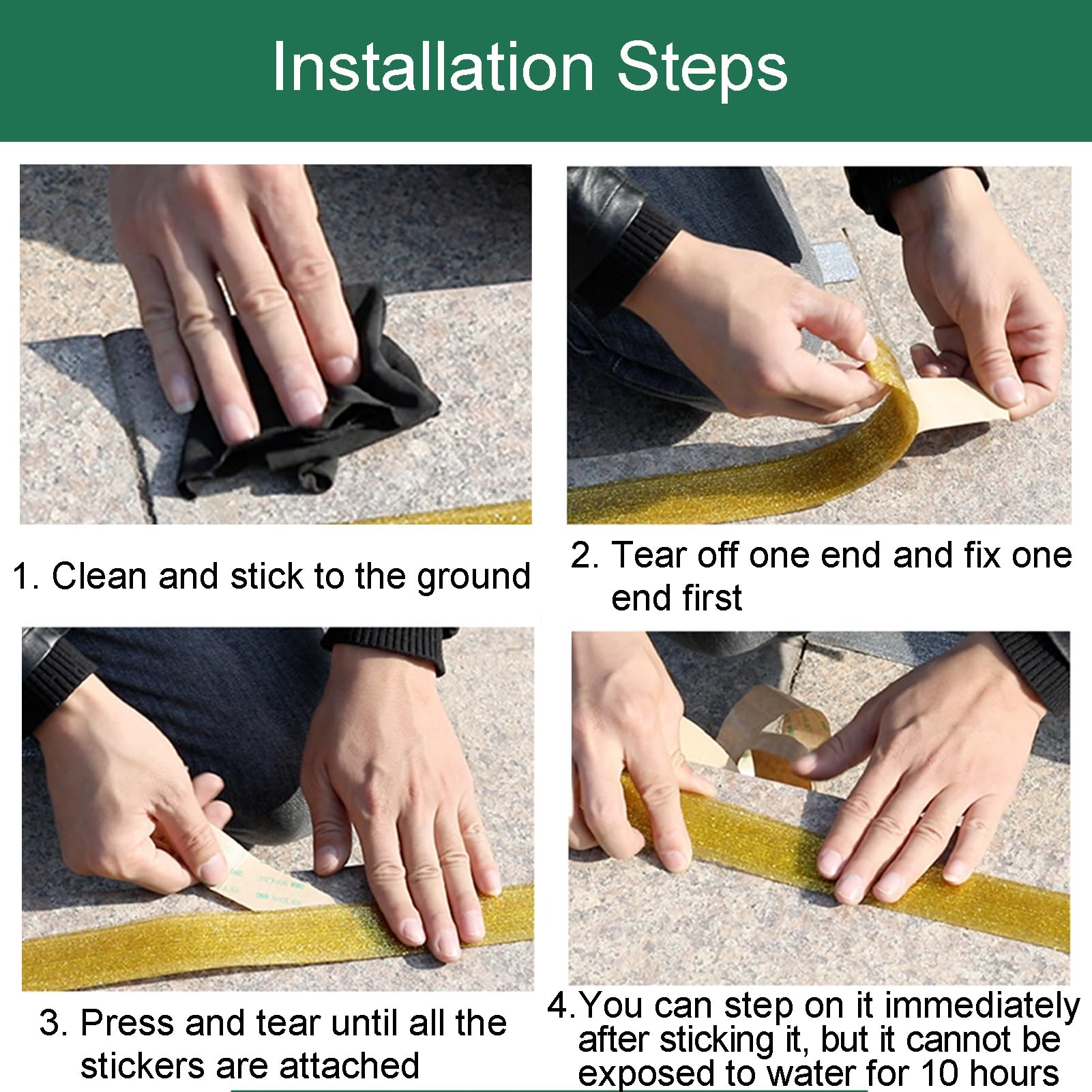 Installation Steps

1. Clean and stick to the ground

2. Tear off one end and fix one end first

3. Press and tear until all the stickers are attached

4.You can step on it immediately after sticking it, but it cannot be exposed to water for 10 hours