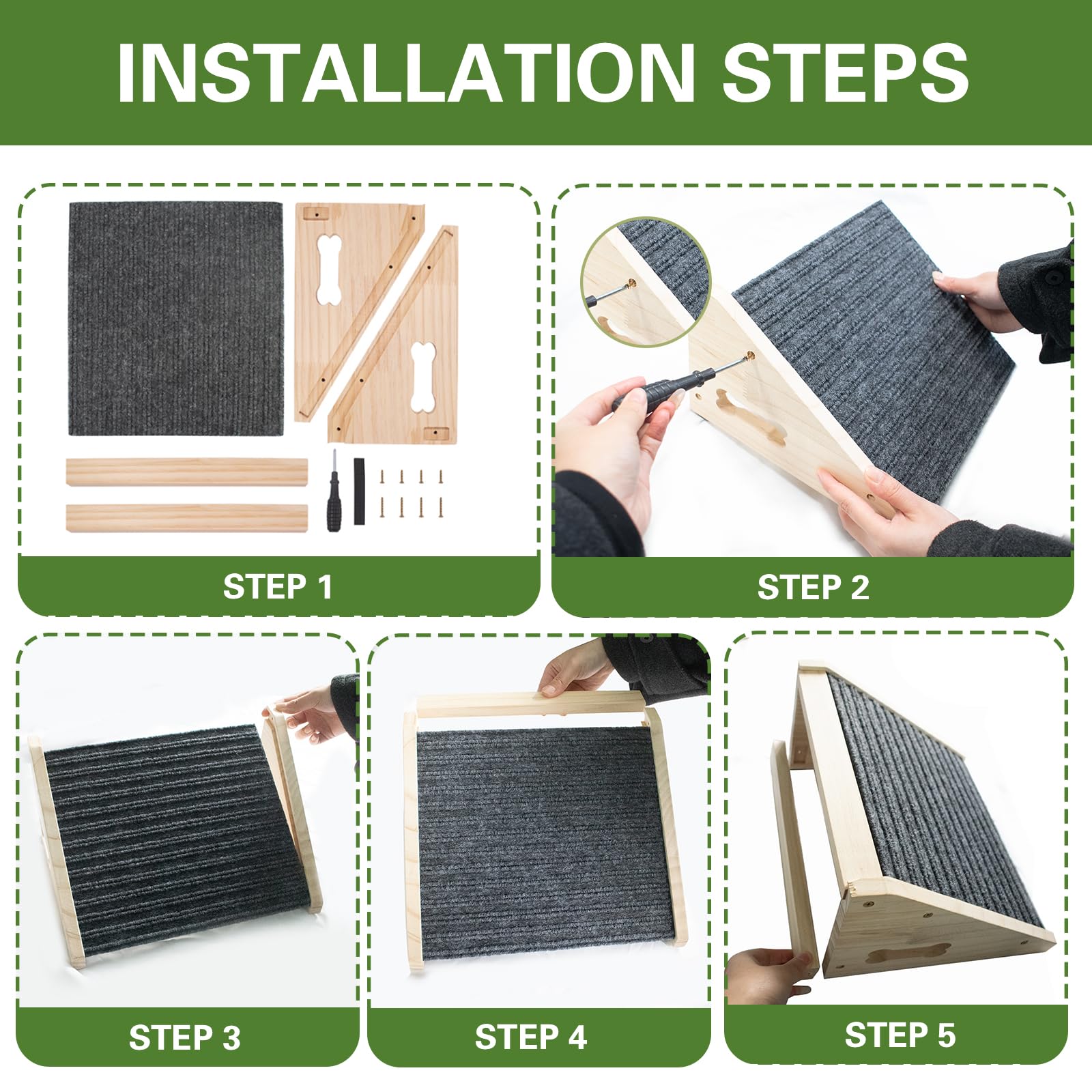 INSTALLATION STEPS

STEP 1

STEP 2

STEP 3

STEP 4

STEP 5