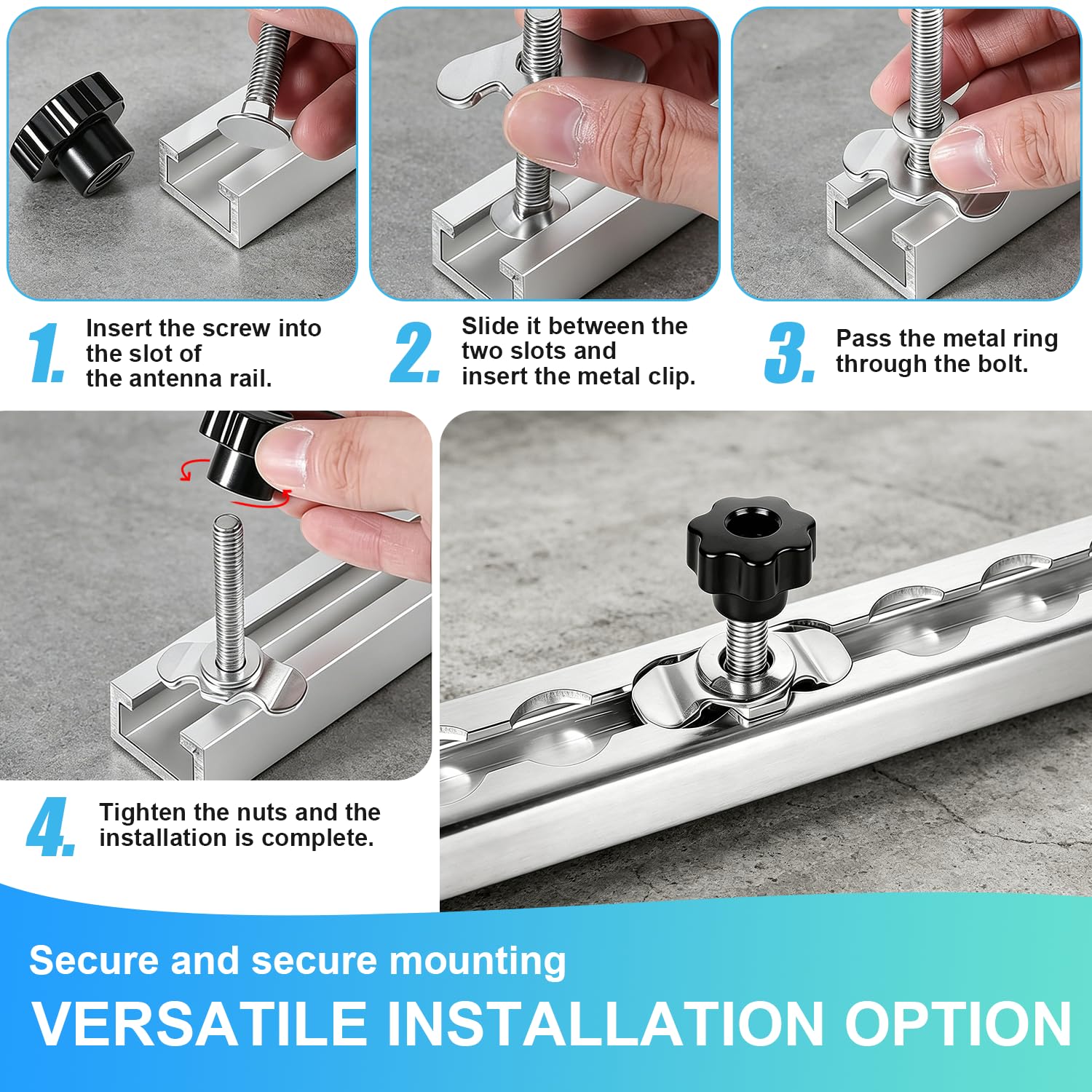 1. Insert the screw into the slot of the antenna rail.

2. Slide it between the two slots and insert the metal clip.

3. Pass the metal ring through the bolt.

4. Tighten the nuts and the installation is complete.

Secure and secure mounting

VERSATILE INSTALLATION OPTION