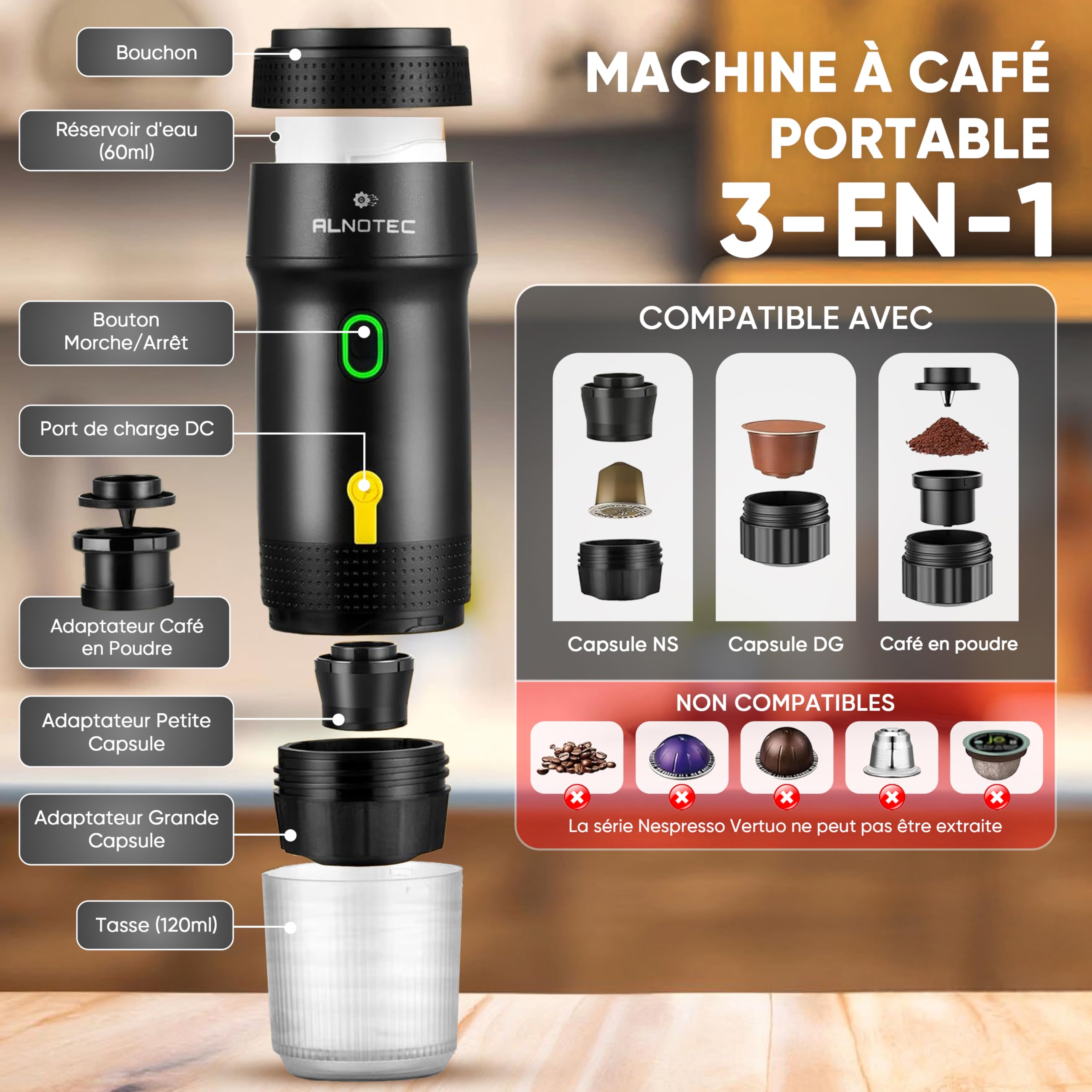 MACHINE À CAFÉ PORTABLE
3-EN-1

Bouchon

Réservoir d'eau (60ml)

ALNOTEC

Bouton Morche/Arrêt

Port de charge DC

Adaptateur Café en Poudre

Adaptateur Petite Capsule

Adaptateur Grande Capsule

Tasse (120ml)

COMPATIBLE AVEC

Capsule NS

Capsule DG

Café en poudre

NON COMPATIBLES

La série Nespresso Vertuo ne peut pas être extraite