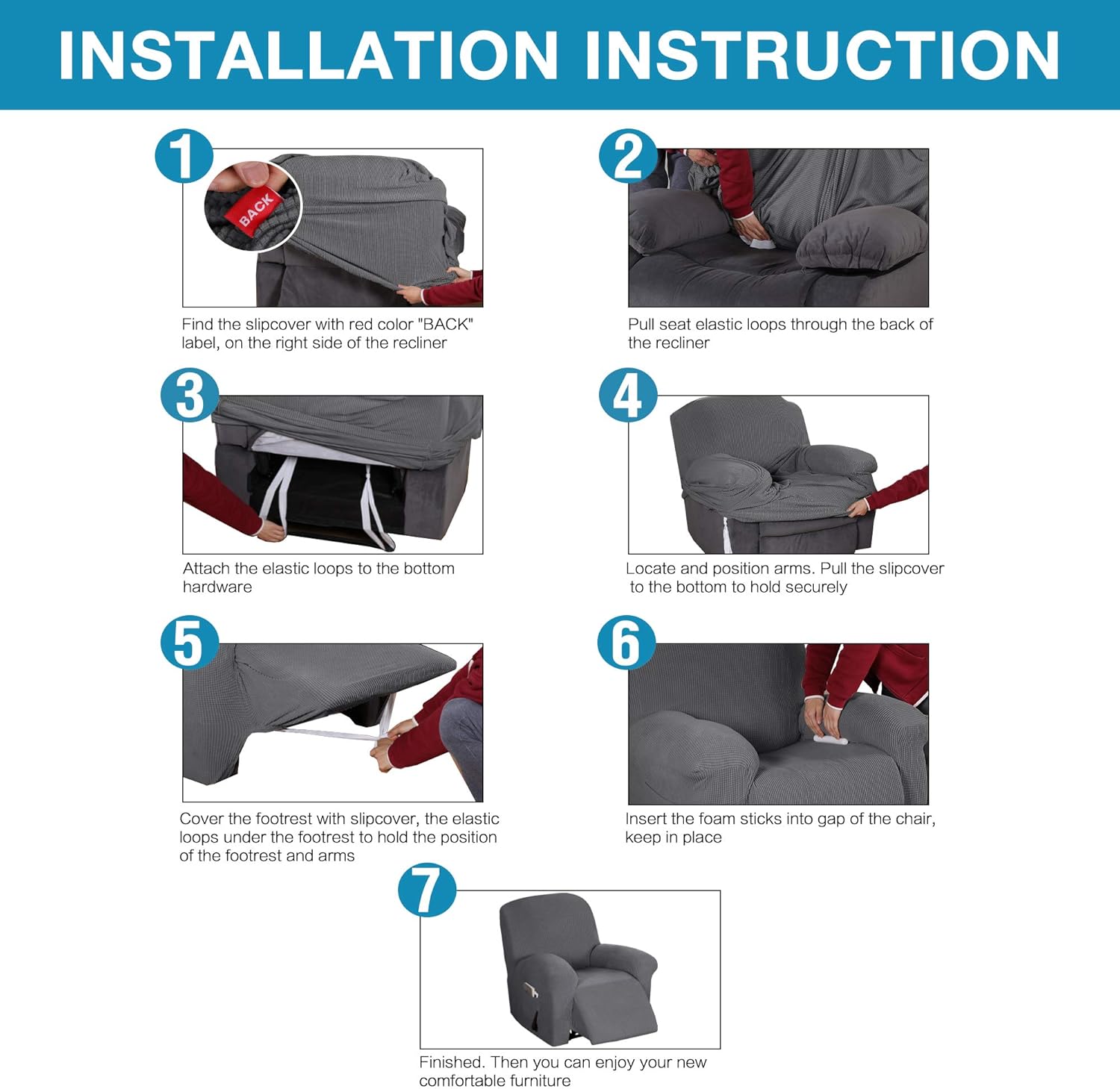 INSTALLATION INSTRUCTION

1

BACK

Find the slipcover with red color "BACK" label, on the right side of the recliner

2

Pull seat elastic loops through the back of the recliner

3

Attach the elastic loops to the bottom hardware

4

Locate and position arms. Pull the slipcover to the bottom to hold securely

5

Cover the footrest with slipcover, the elastic loops under the footrest to hold the position of the footrest and arms

6

Insert the foam sticks into gap of the chair, keep in place

7

Finished. Then you can enjoy your new comfortable furniture