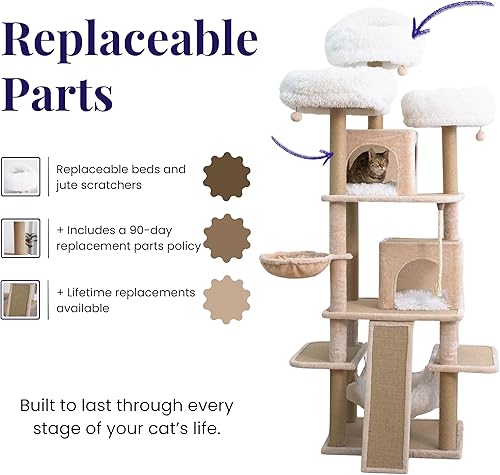 Replaceable Parts

Replaceable beds and jute scratchers

+ Includes a 90-day replacement parts policy

+ Lifetime replacements available

Built to last through every stage of your cat's life.