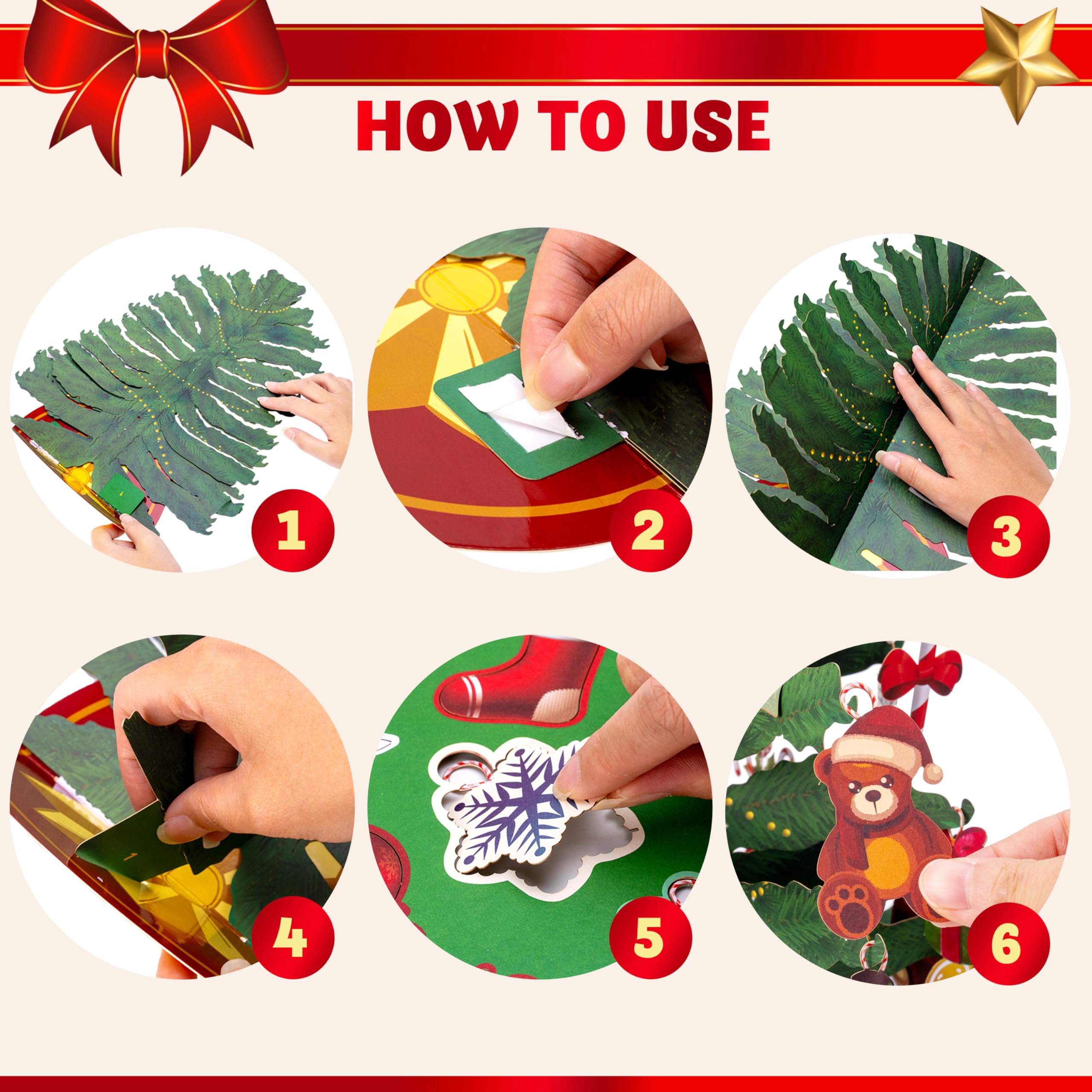 HOW TO USE

1

2

3

4

5

6