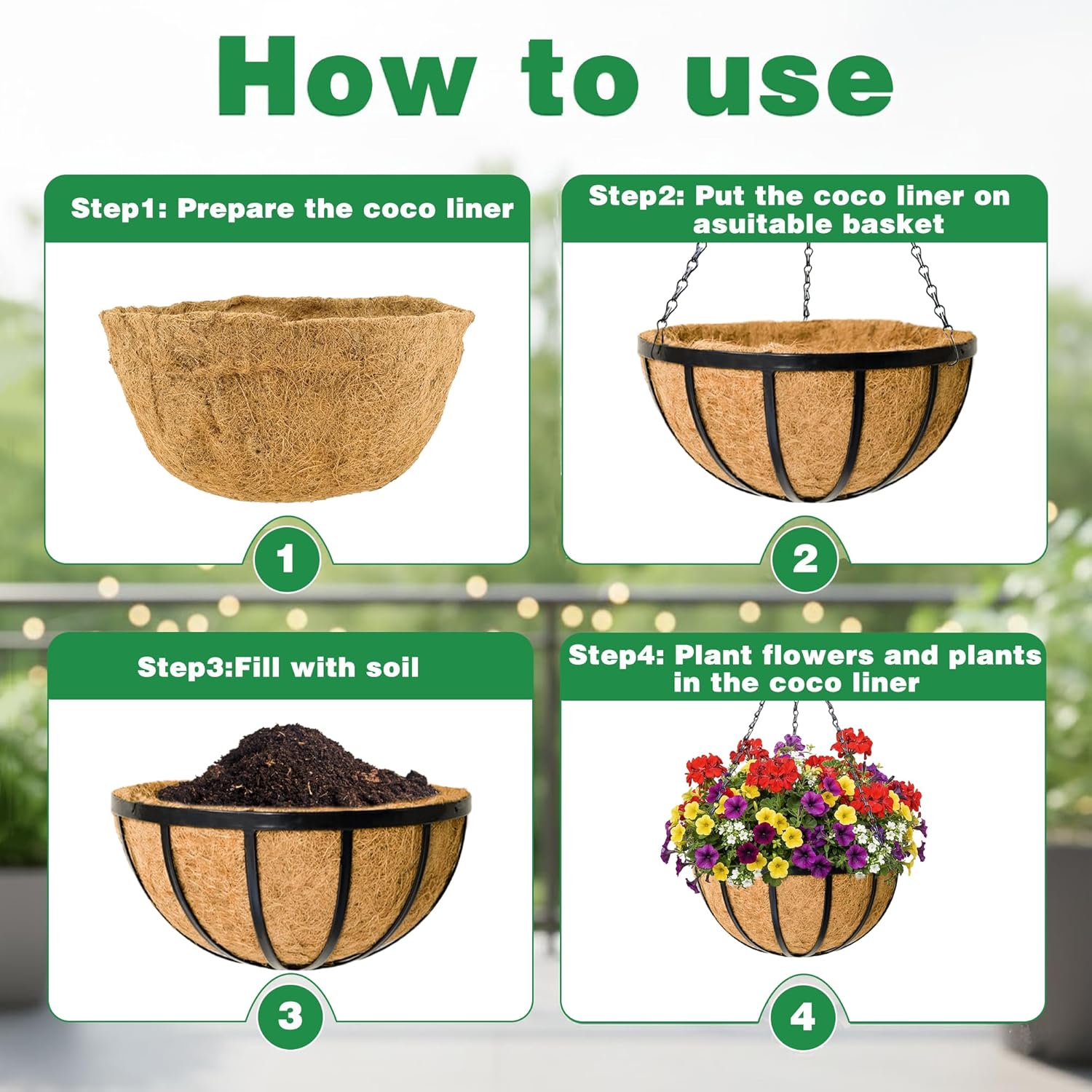 How to use

Step1: Prepare the coco liner

1

Step2: Put the coco liner on asuitable basket

2

Step3:Fill with soil

3

Step4: Plant flowers and plants in the coco liner

4