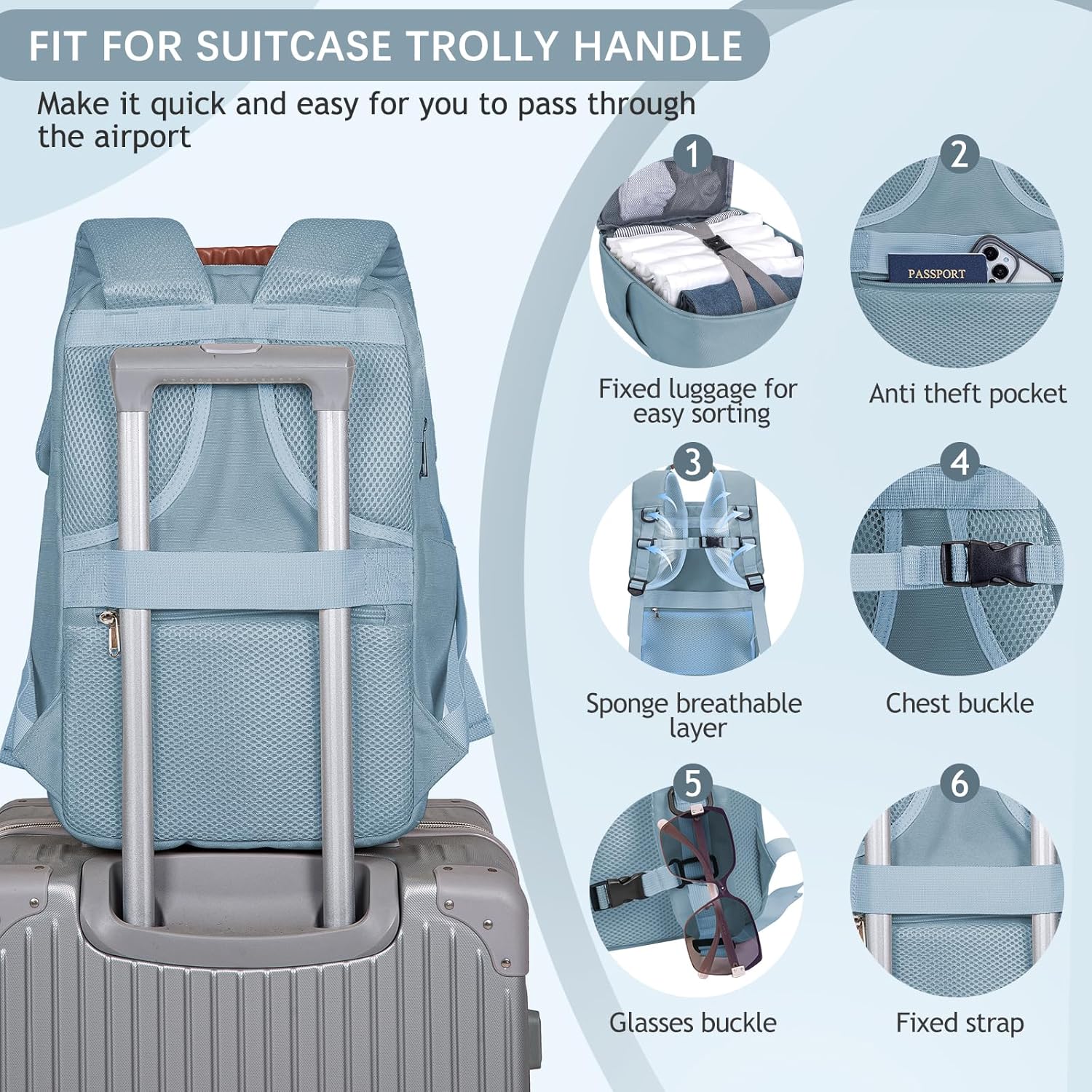 FIT FOR SUITCASE TROLLY HANDLE

Make it quick and easy for you to pass through the airport

1

Fixed luggage for easy sorting

2

PASSPORT

Anti theft pocket

3

Sponge breathable layer

4

Chest buckle

5

Glasses buckle

6

Fixed strap