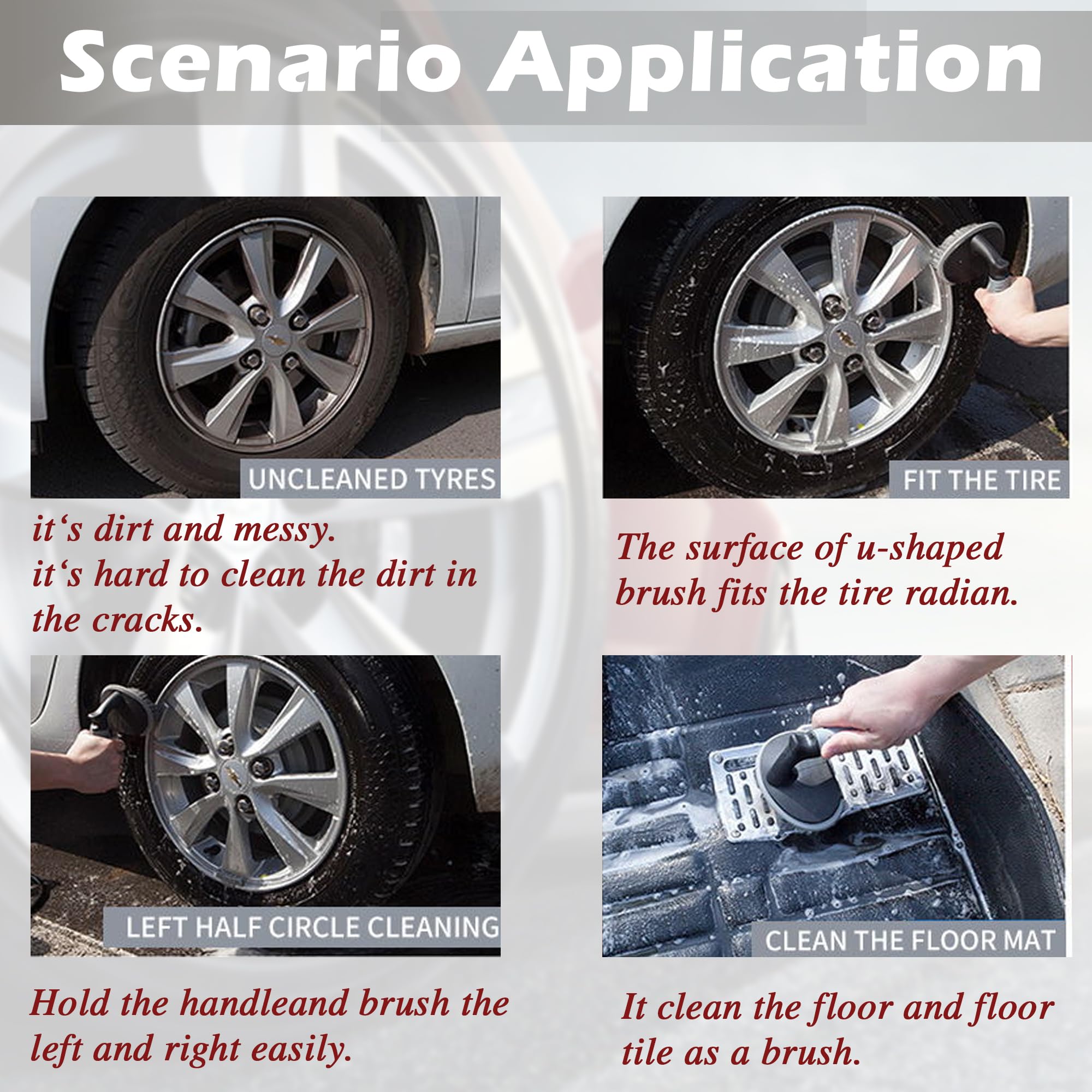 Scenario Application

UNCLEANED TYRES

it‘s dirt and messy.
it‘s hard to clean the dirt in the cracks.

FIT THE TIRE

The surface of u-shaped brush fits the tire radian.

LEFT HALF CIRCLE CLEANING

Hold the handleand brush the left and right easily.

CLEAN THE FLOOR MAT

It clean the floor and floor tile as a brush.