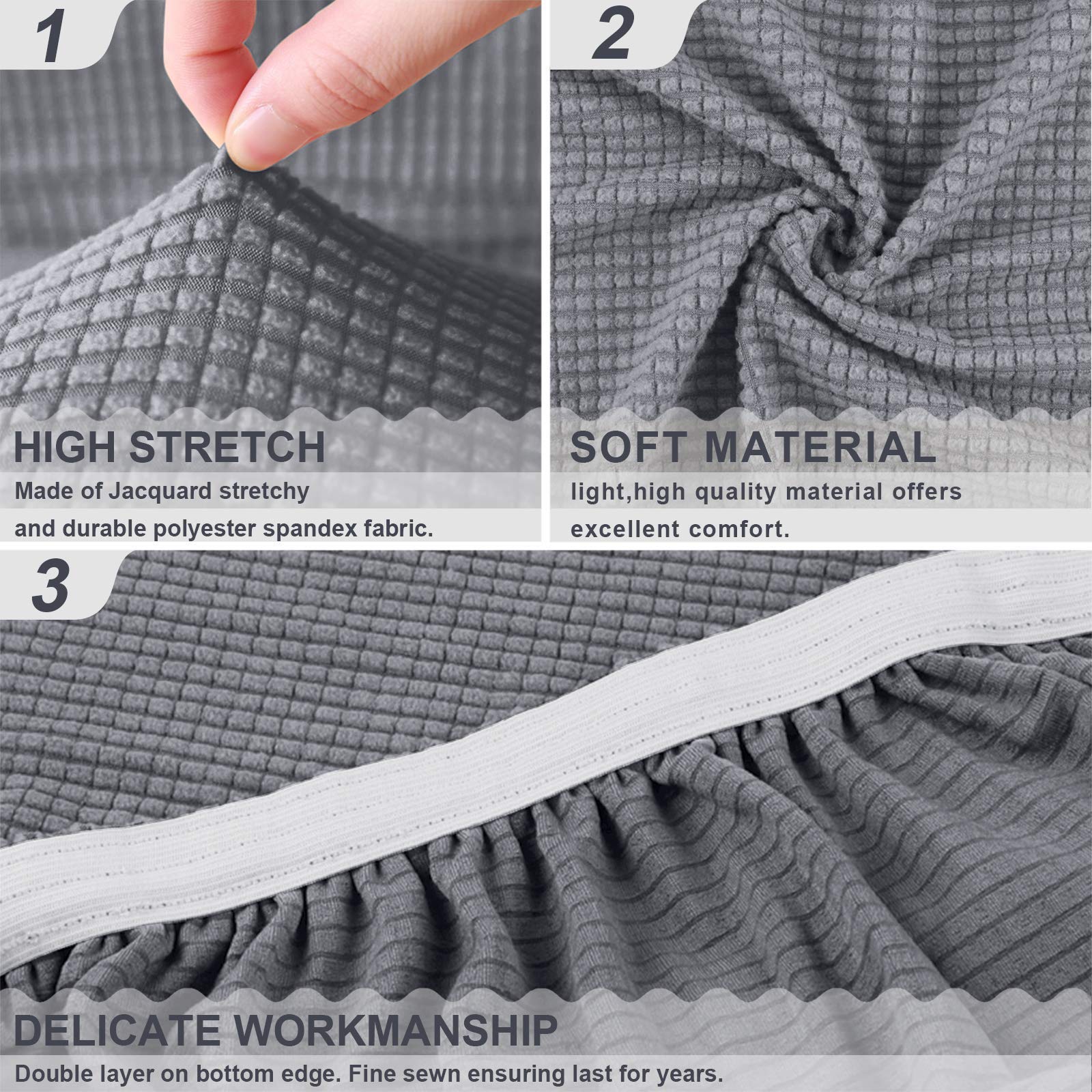 1

HIGH STRETCH

Made of Jacquard stretchy and durable polyester spandex fabric.

2

SOFT MATERIAL

light,high quality material offers excellent comfort.

3

DELICATE WORKMANSHIP

Double layer on bottom edge. Fine sewn ensuring last for years.