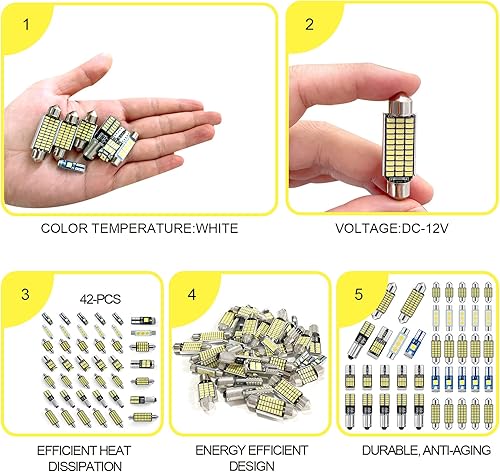 1

COLOR TEMPERATURE:WHITE

2

VOLTAGE:DC-12V

3

42-PCS

EFFICIENT HEAT DISSIPATION

4

ENERGY EFFICIENT DESIGN

5

DURABLE, ANTI-AGING