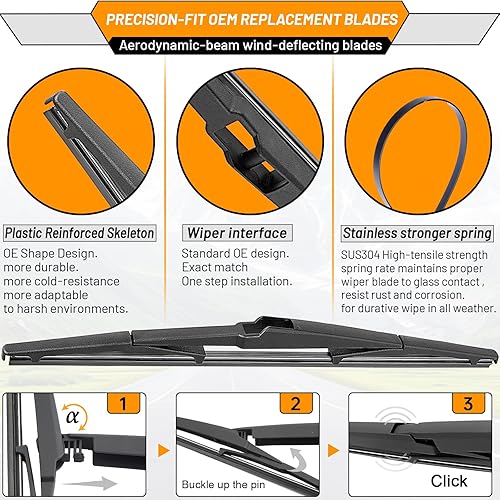 PRECISION-FIT OEM REPLACEMENT BLADES

Aerodynamic-beam wind-deflecting blades

Plastic Reinforced Skeleton

OE Shape Design.
more durable.
more cold-resistance
more adaptable
to harsh environments.

Wiper interface

Standard OE design.
Exact match
One step installation.

Stainless stronger spring

SUS304 High-tensile strength spring rate maintains proper wiper blade to glass contact , resist rust and corrosion. for durative wipe in all weather.

1

$\alpha$

2

Buckle up the pin

3

Click