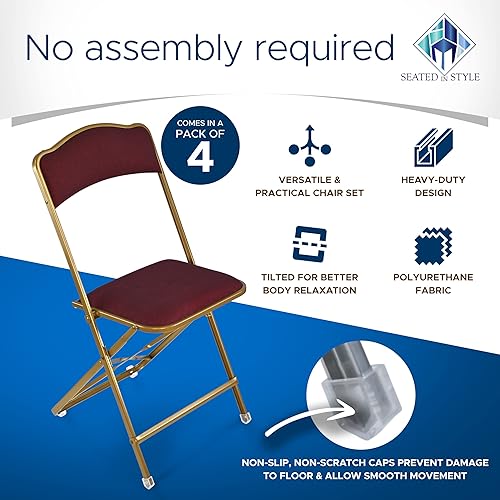 No assembly required

SEATED IN STYLE

COMES IN A PACK OF 4

VERSATILE & PRACTICAL CHAIR SET

HEAVY-DUTY DESIGN

TILTED FOR BETTER BODY RELAXATION

POLYURETHANE FABRIC

NON-SLIP, NON-SCRATCH CAPS PREVENT DAMAGE TO FLOOR & ALLOW SMOOTH MOVEMENT