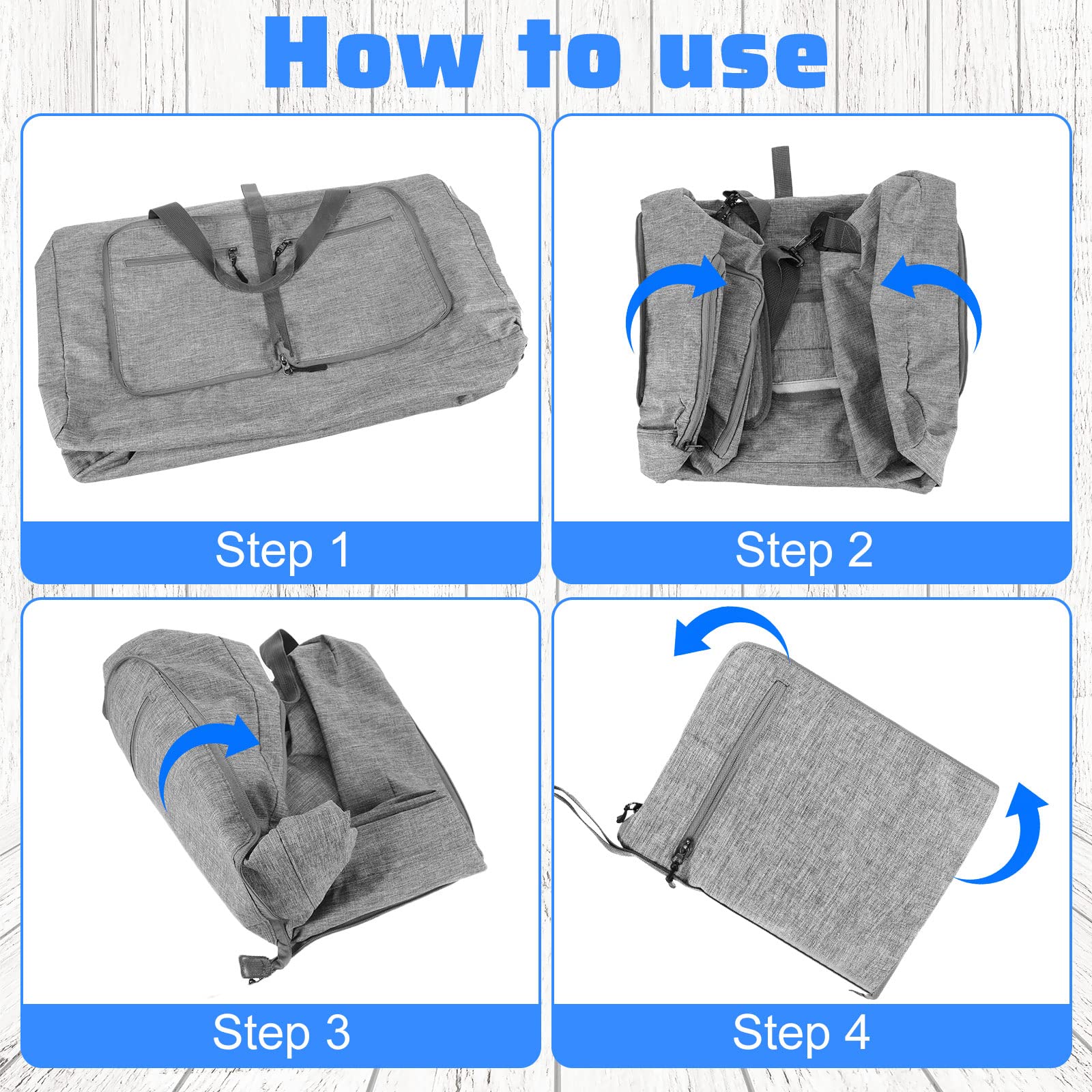 How to use

Step 1

Step 2

Step 3

Step 4