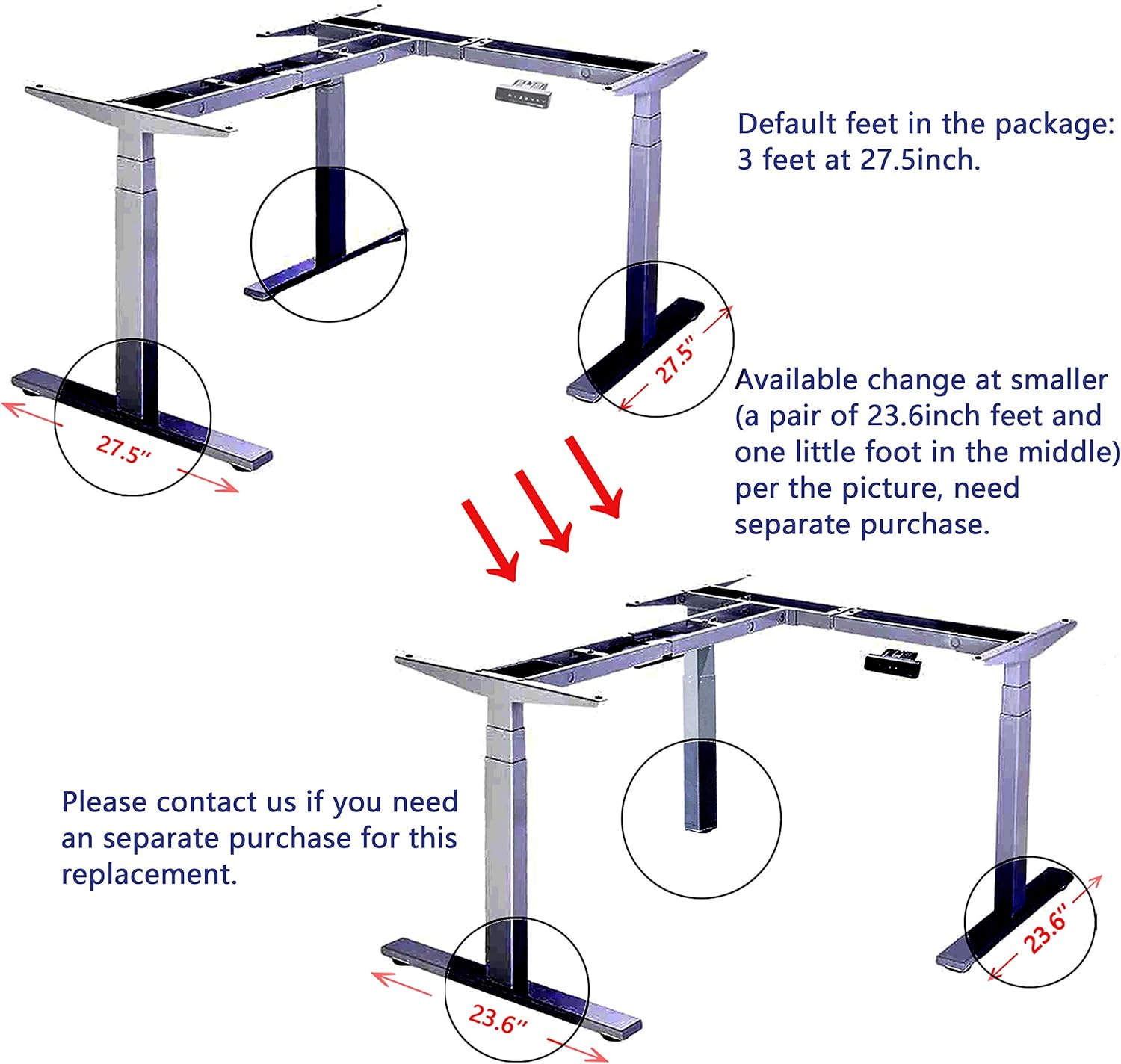 Default feet in the package: 3 feet at 27.5inch.

27.5"

27.5"

Available change at smaller (a pair of 23.6inch feet and one little foot in the middle) per the picture, need separate purchase.

Please contact us if you need an separate purchase for this replacement.

23.6"

23.6"