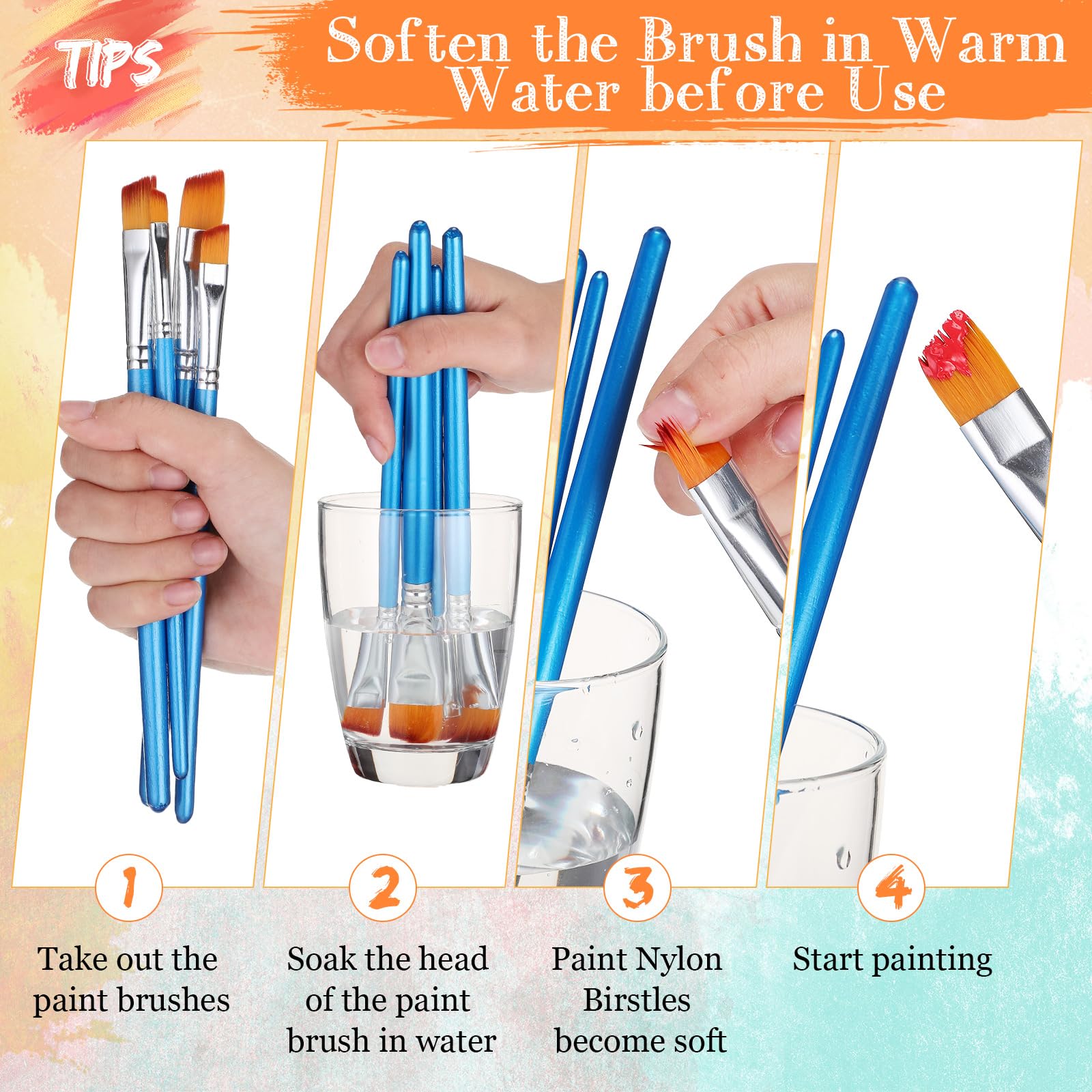 TIPS

Soften the Brush in Warm Water before Use

1

Take out the paint brushes

2

Soak the head of the paint brush in water

3

Paint Nylon Birstles become soft

4

Start painting