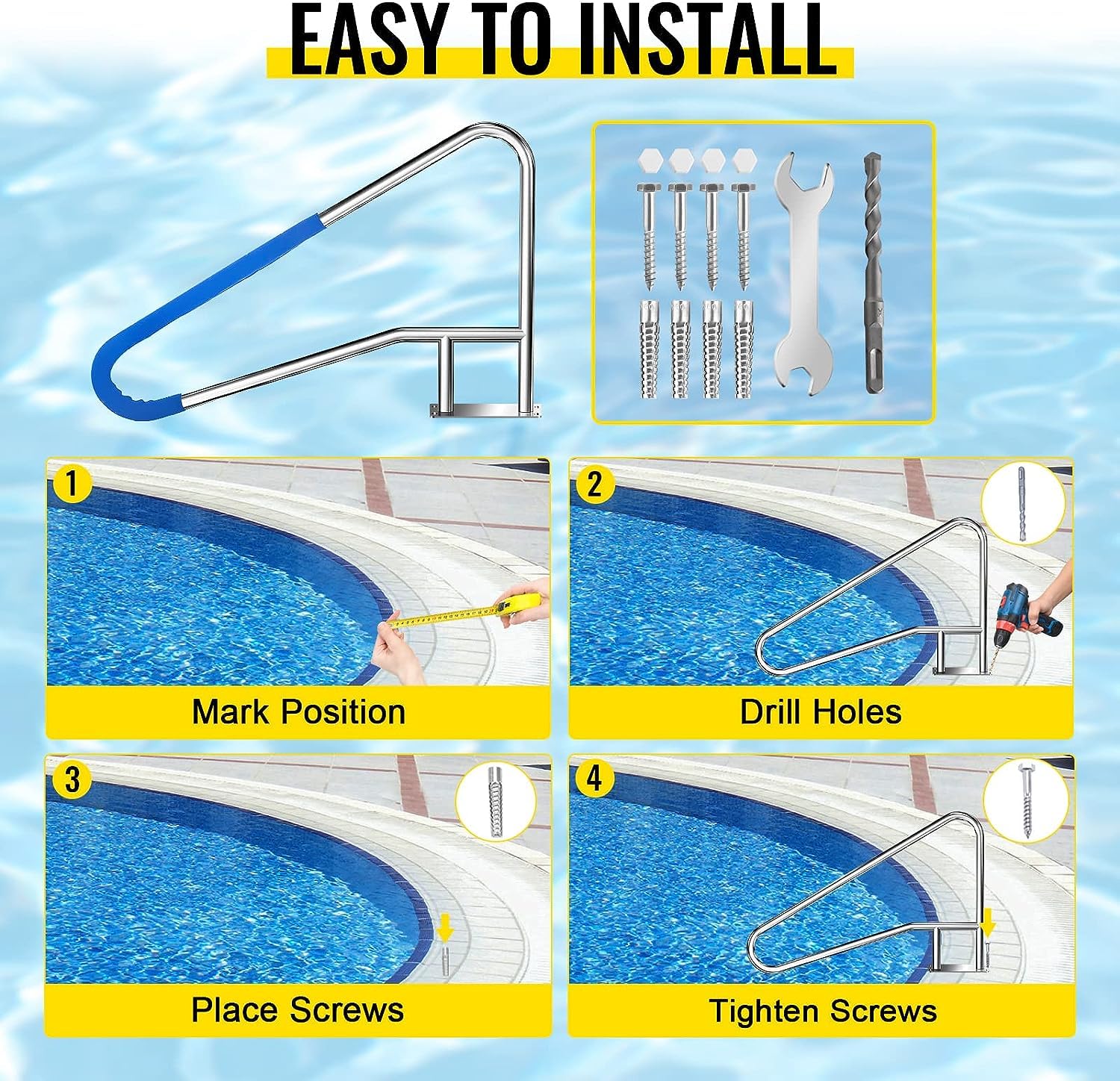 EASY TO INSTALL

1
Mark Position

2
Drill Holes

3
Place Screws

4
Tighten Screws