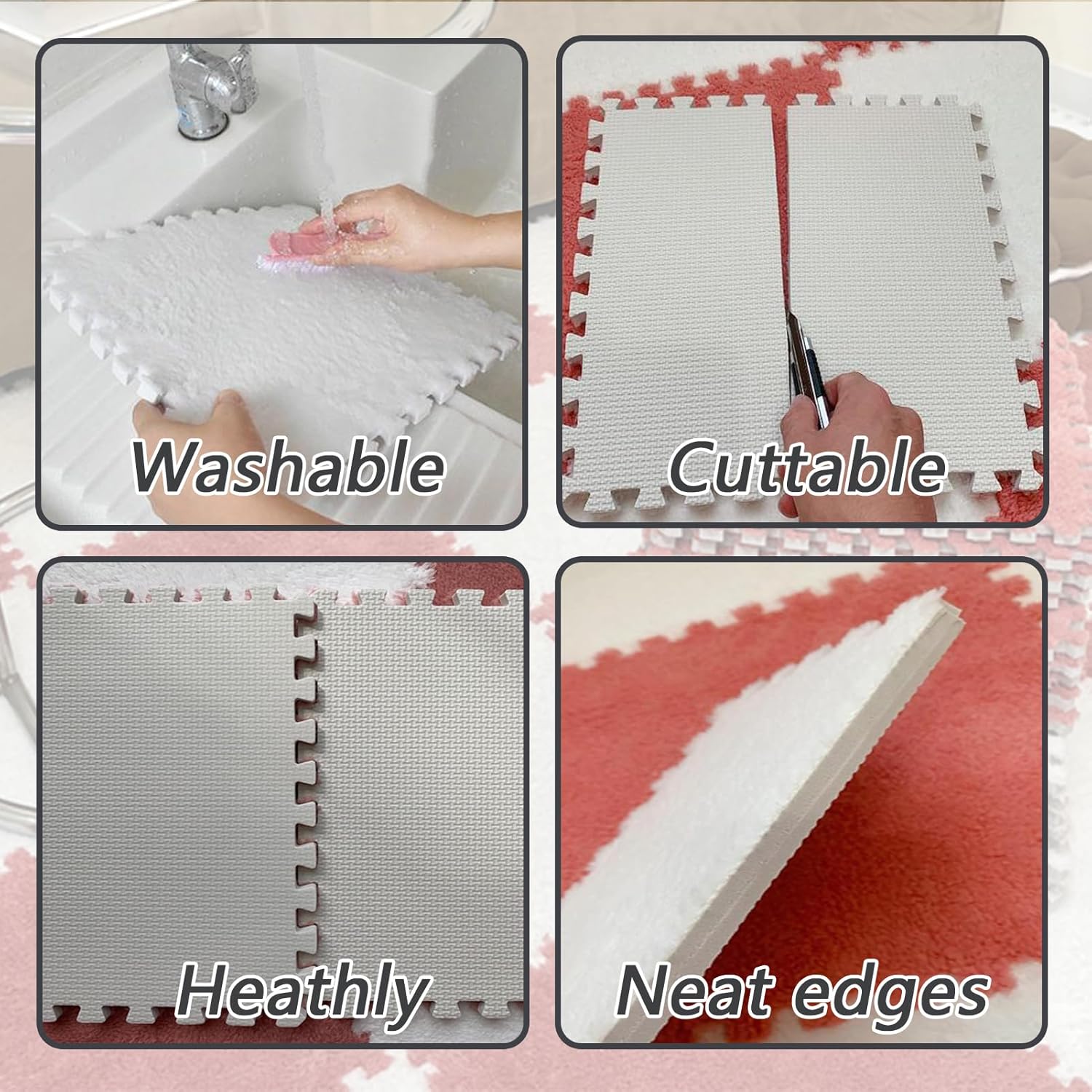 Washable

Cuttable

Heathly

Neat edges