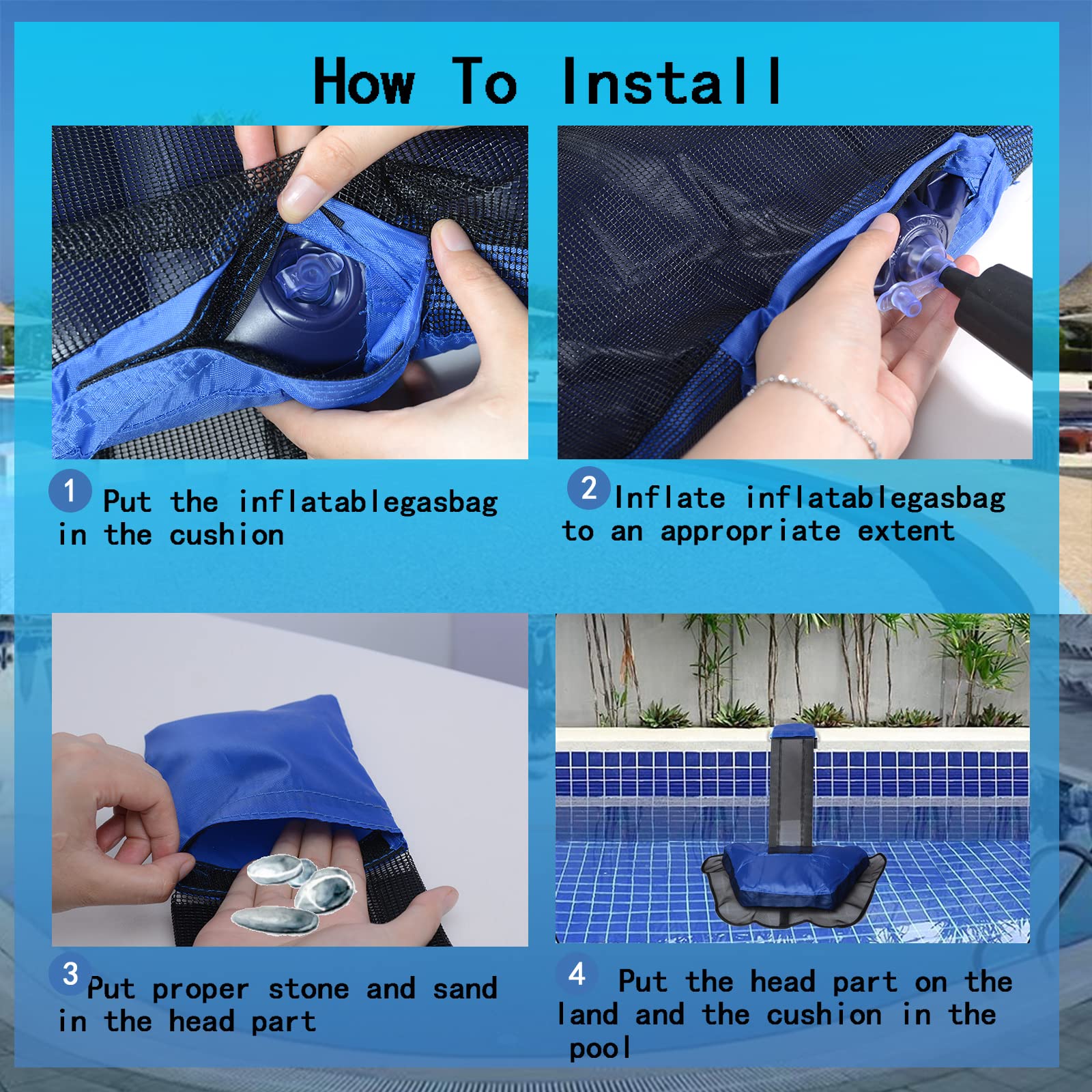 How To Install

1 Put the inflatablegasbag in the cushion

2 Inflate inflatablegasbag to an appropriate extent

3 Put proper stone and sand in the head part

4 Put the head part on the land and the cushion in the pool