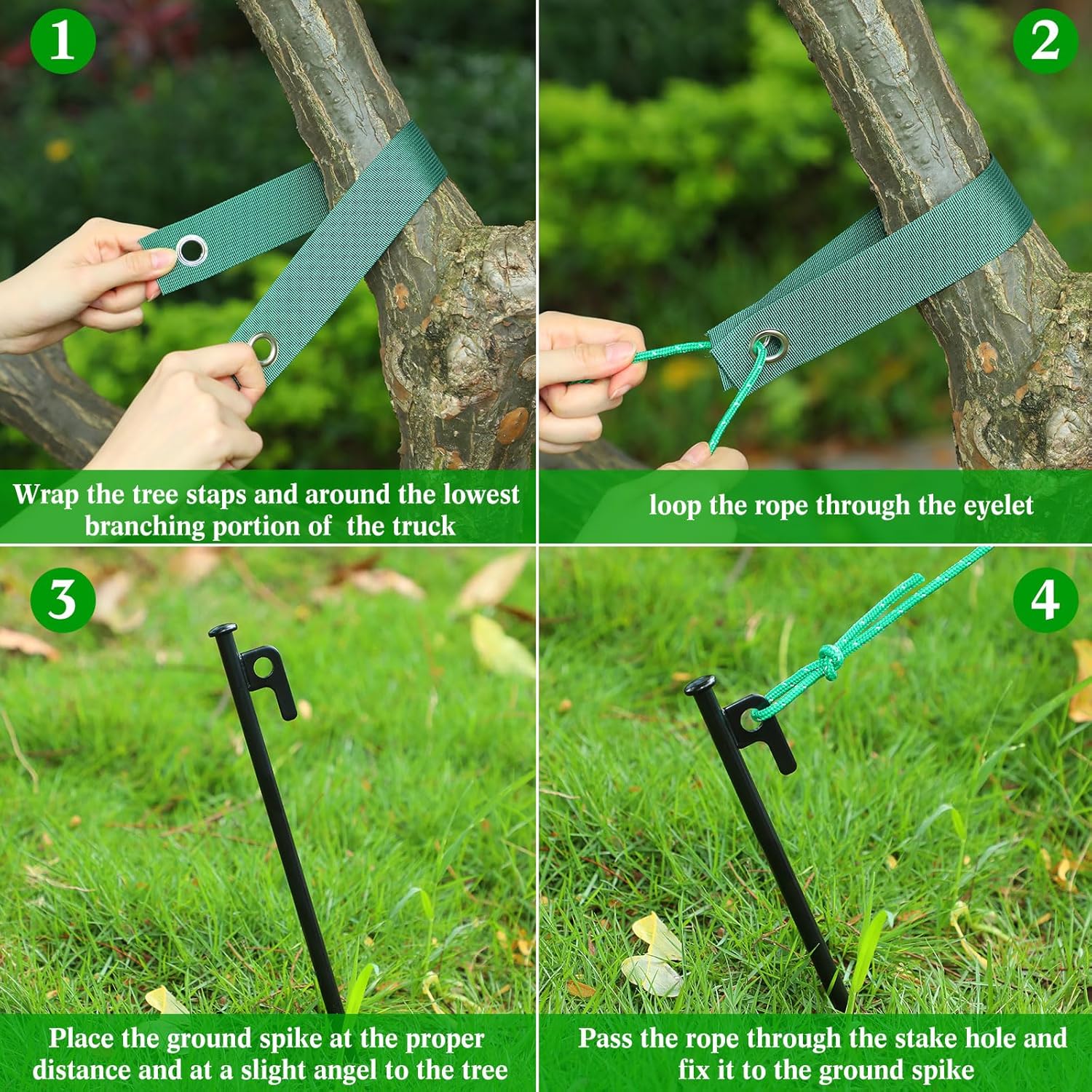 1

Wrap the tree staps and around the lowest branching portion of the truck

2

loop the rope through the eyelet

3

Place the ground spike at the proper distance and at a slight angel to the tree

4

Pass the rope through the stake hole and fix it to the ground spike