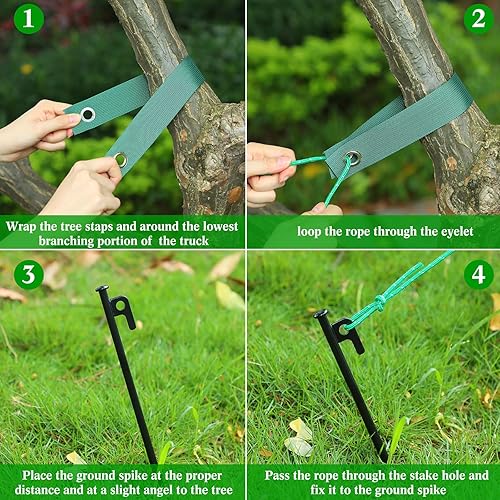 1

Wrap the tree staps and around the lowest branching portion of the truck

2

loop the rope through the eyelet

3

Place the ground spike at the proper distance and at a slight angel to the tree

4

Pass the rope through the stake hole and fix it to the ground spike