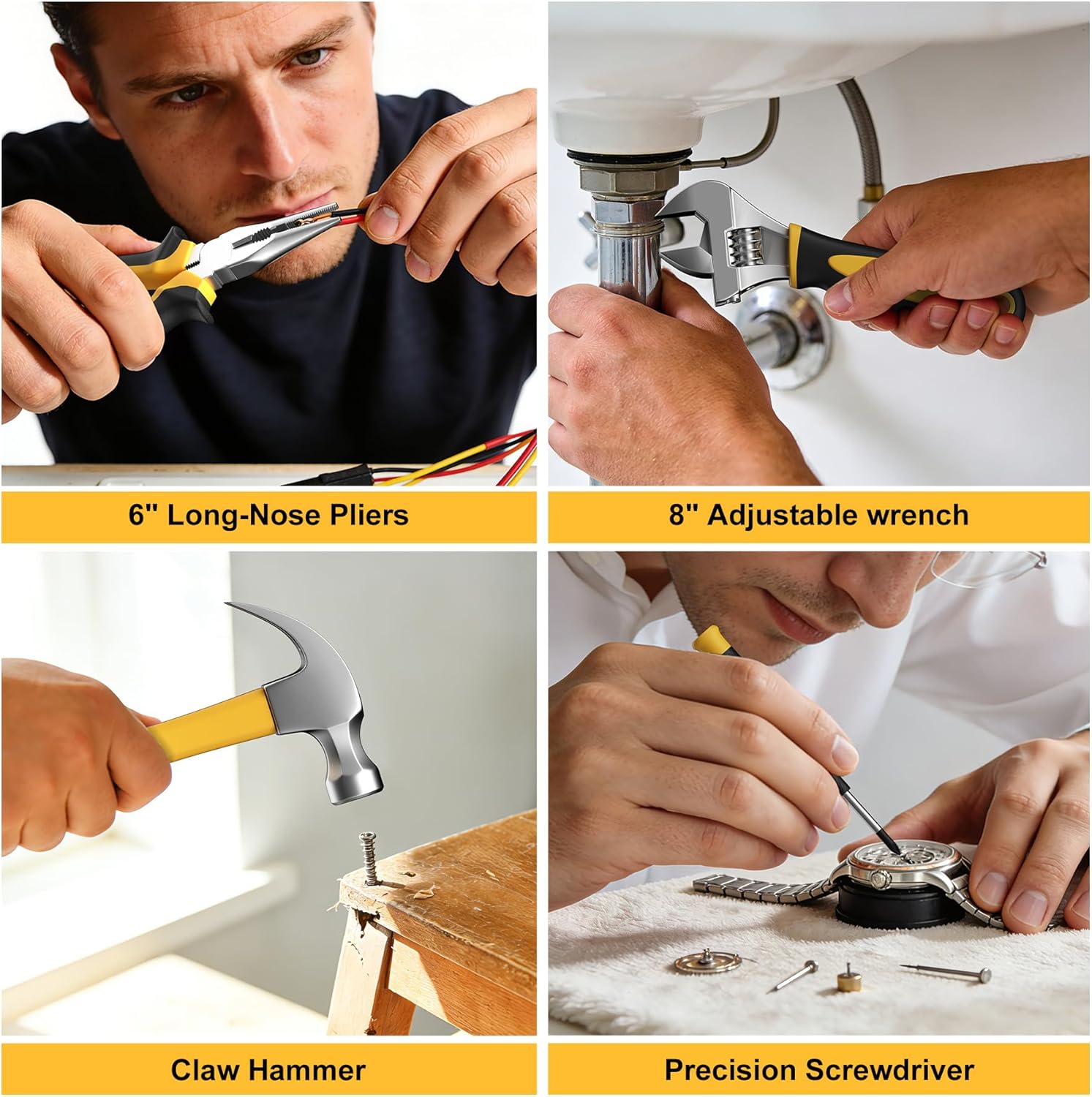 6" Long-Nose Pliers

8" Adjustable wrench

Claw Hammer

Precision Screwdriver