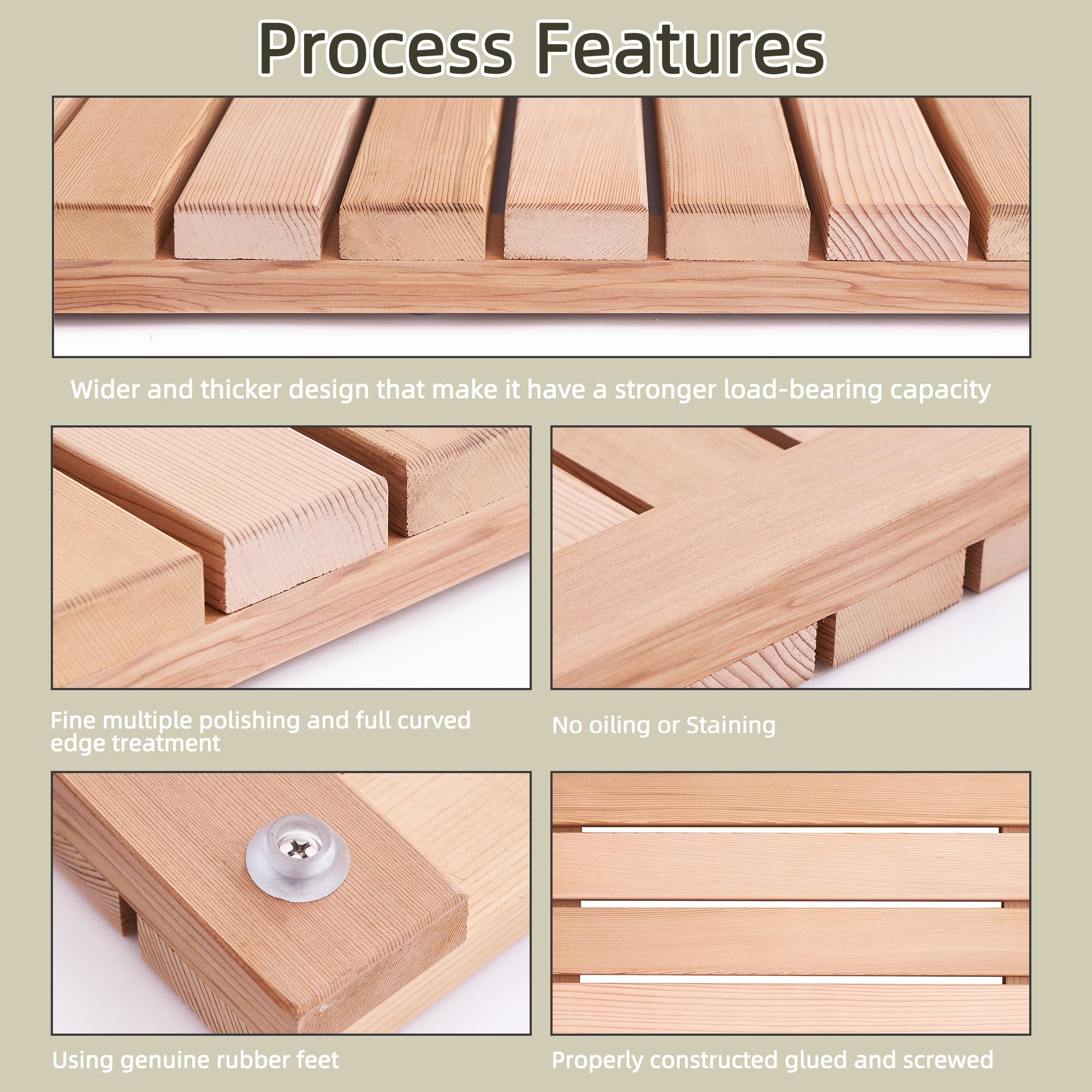 Process Features

Wider and thicker design that make it have a stronger load-bearing capacity

Fine multiple polishing and full curved edge treatment

No oiling or Staining

Using genuine rubber feet

Properly constructed glued and screwed