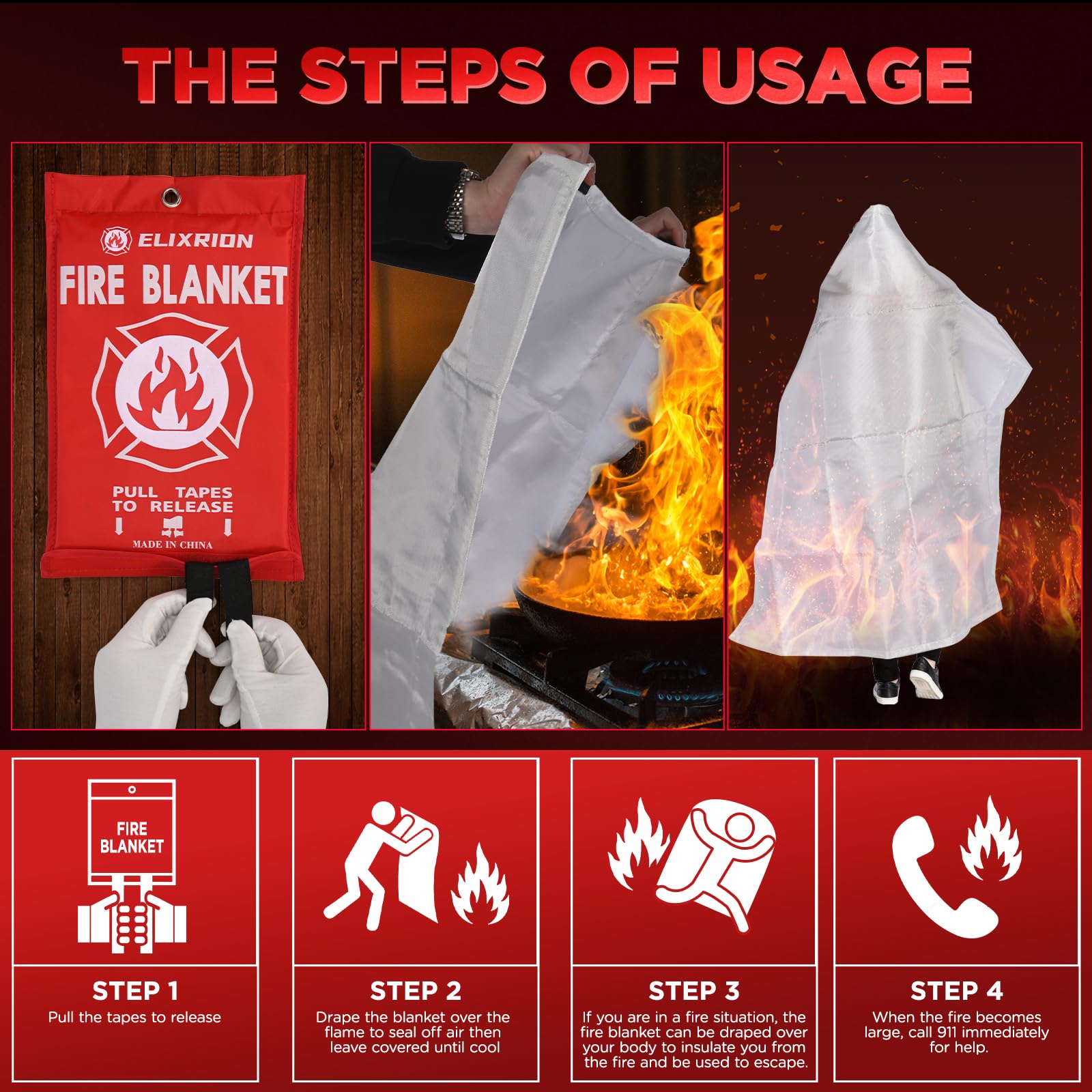 THE STEPS OF USAGE

ELIXRION
FIRE BLANKET
PULL TAPES TO RELEASE
MADE IN CHINA

FIRE BLANKET

STEP 1
Pull the tapes to release

STEP 2
Drape the blanket over the flame to seal off air then leave covered until cool

STEP 3
If you are in a fire situation, the fire blanket can be draped over your body to insulate you from the fire and be used to escape.

STEP 4
When the fire becomes large, call 911 immediately for help.