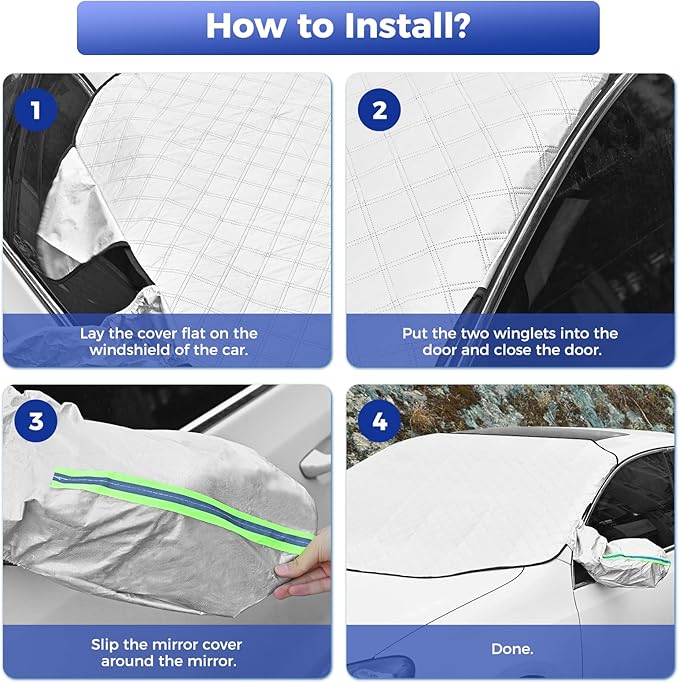 How to Install?

1

Lay the cover flat on the windshield of the car.

2

Put the two winglets into the door and close the door.

3

Slip the mirror cover around the mirror.

4

Done.