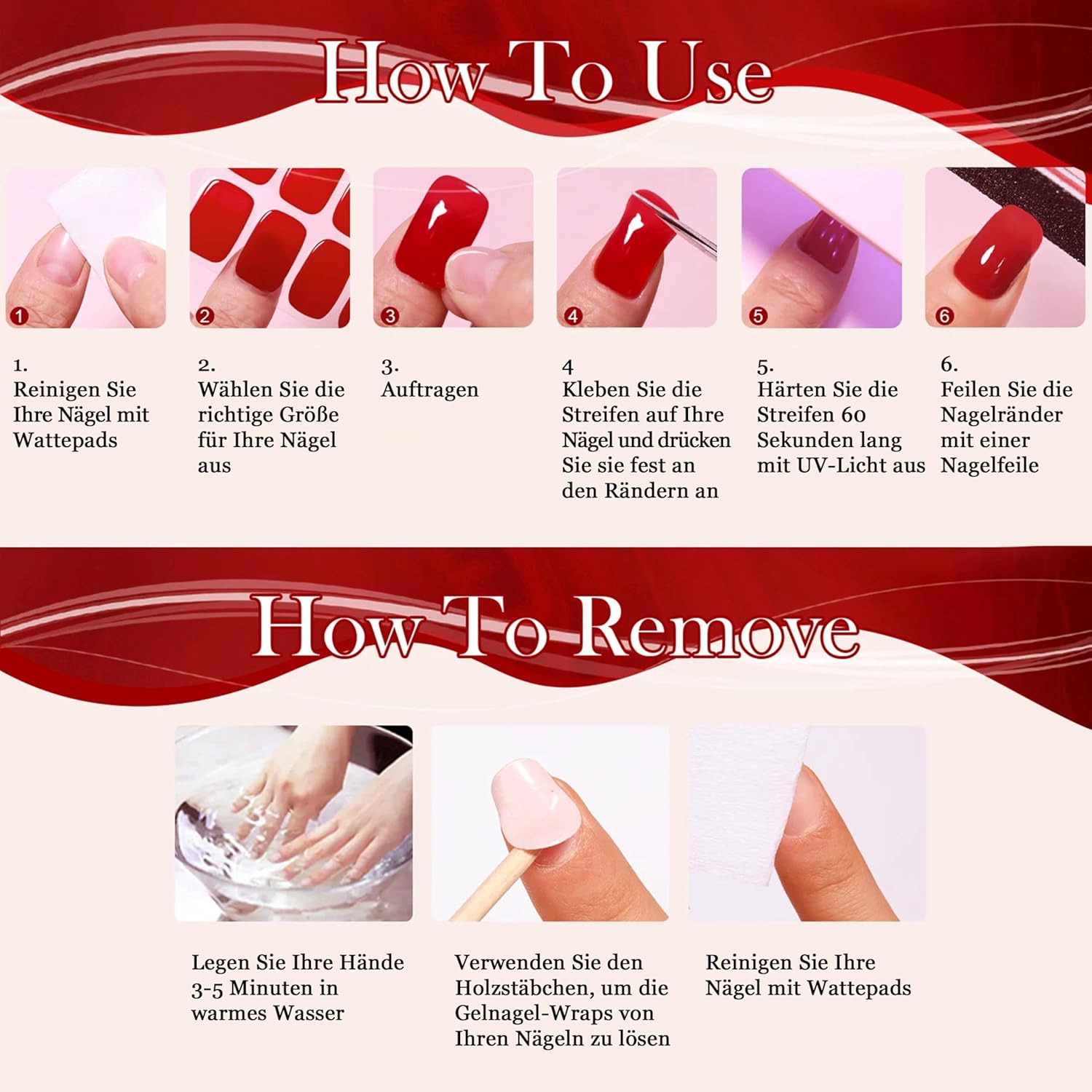 How To Use

1

2

3

4

5

6

1.
Reinigen Sie Ihre Nägel mit Wattepads

2.
Wählen Sie die richtige Größe für Ihre Nägel aus

3.
Auftragen

4
Kleben Sie die Streifen auf Ihre Nägel und drücken Sie sie fest an den Rändern an

5.
Härten Sie die Streifen 60 Sekunden lang mit UV-Licht aus

6.
Feilen Sie die Nagelränder mit einer Nagelfeile

How To Remove

Legen Sie Ihre Hände 3-5 Minuten in warmes Wasser

Verwenden Sie den Holzstäbchen, um die Gelnagel-Wraps von Ihren Nägeln zu lösen

Reinigen Sie Ihre Nägel mit Wattepads