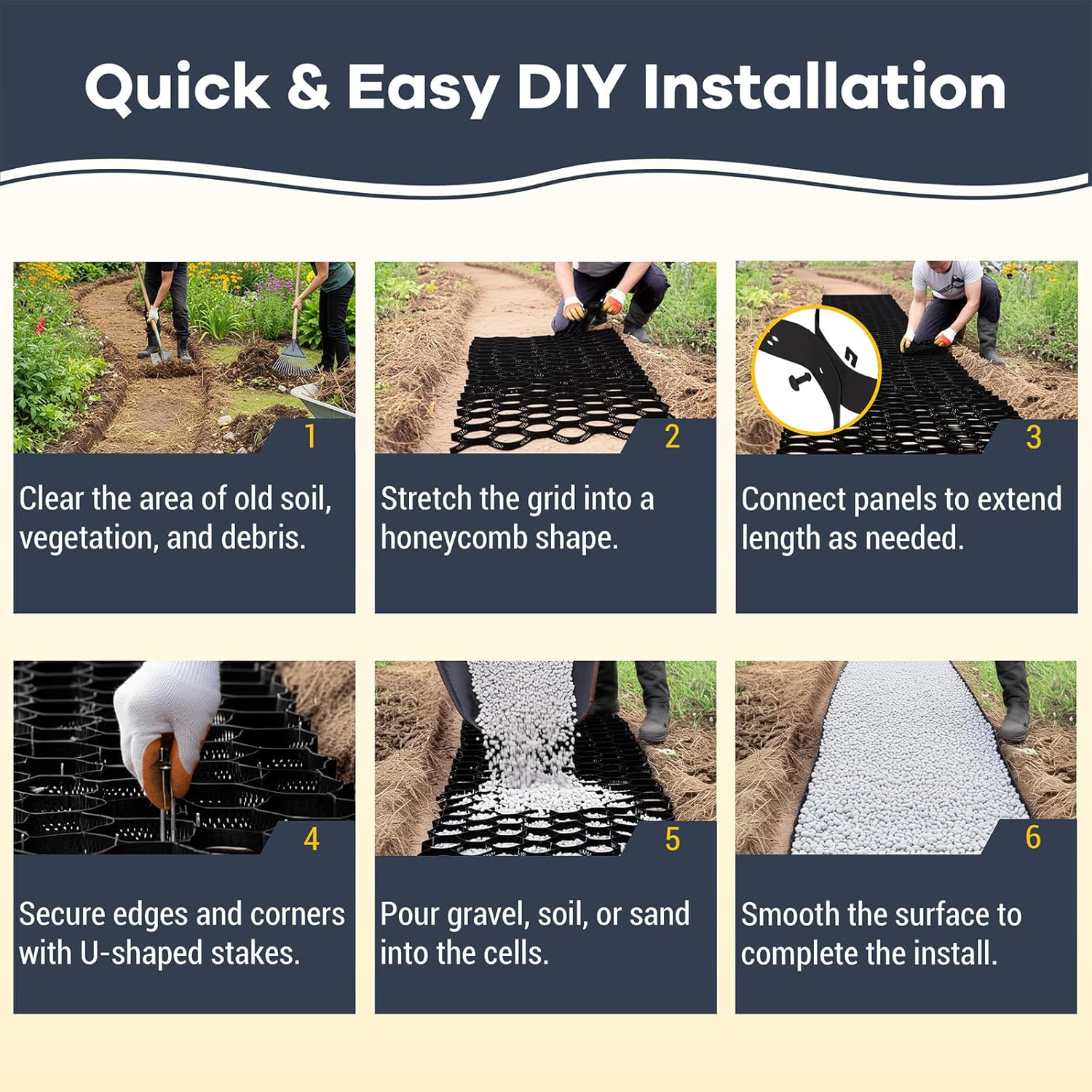 Quick & Easy DIY Installation

1

Clear the area of old soil, vegetation, and debris.

2

Stretch the grid into a honeycomb shape.

3

Connect panels to extend length as needed.

4

Secure edges and corners with U-shaped stakes.

5

Pour gravel, soil, or sand into the cells.

6

Smooth the surface to complete the install.