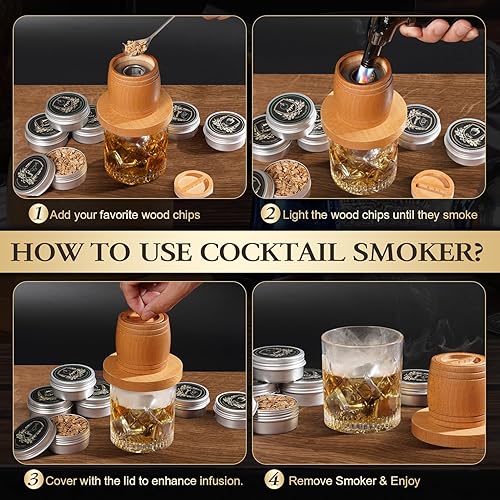 1 Add your favorite wood chips

2 Light the wood chips until they smoke

HOW TO USE COCKTAIL SMOKER?

3 Cover with the lid to enhance infusion.

4 Remove Smoker & Enjoy