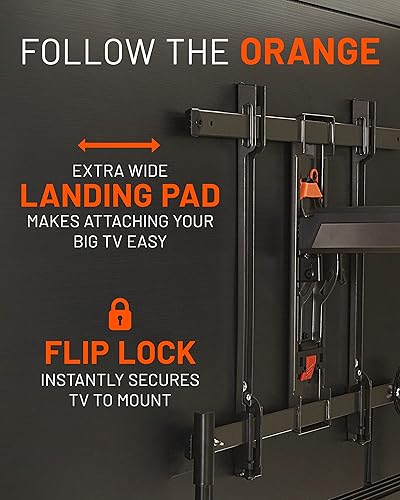 FOLLOW THE ORANGE

EXTRA WIDE
LANDING PAD
MAKES ATTACHING YOUR BIG TV EASY

FLIP LOCK
INSTANTLY SECURES TV TO MOUNT