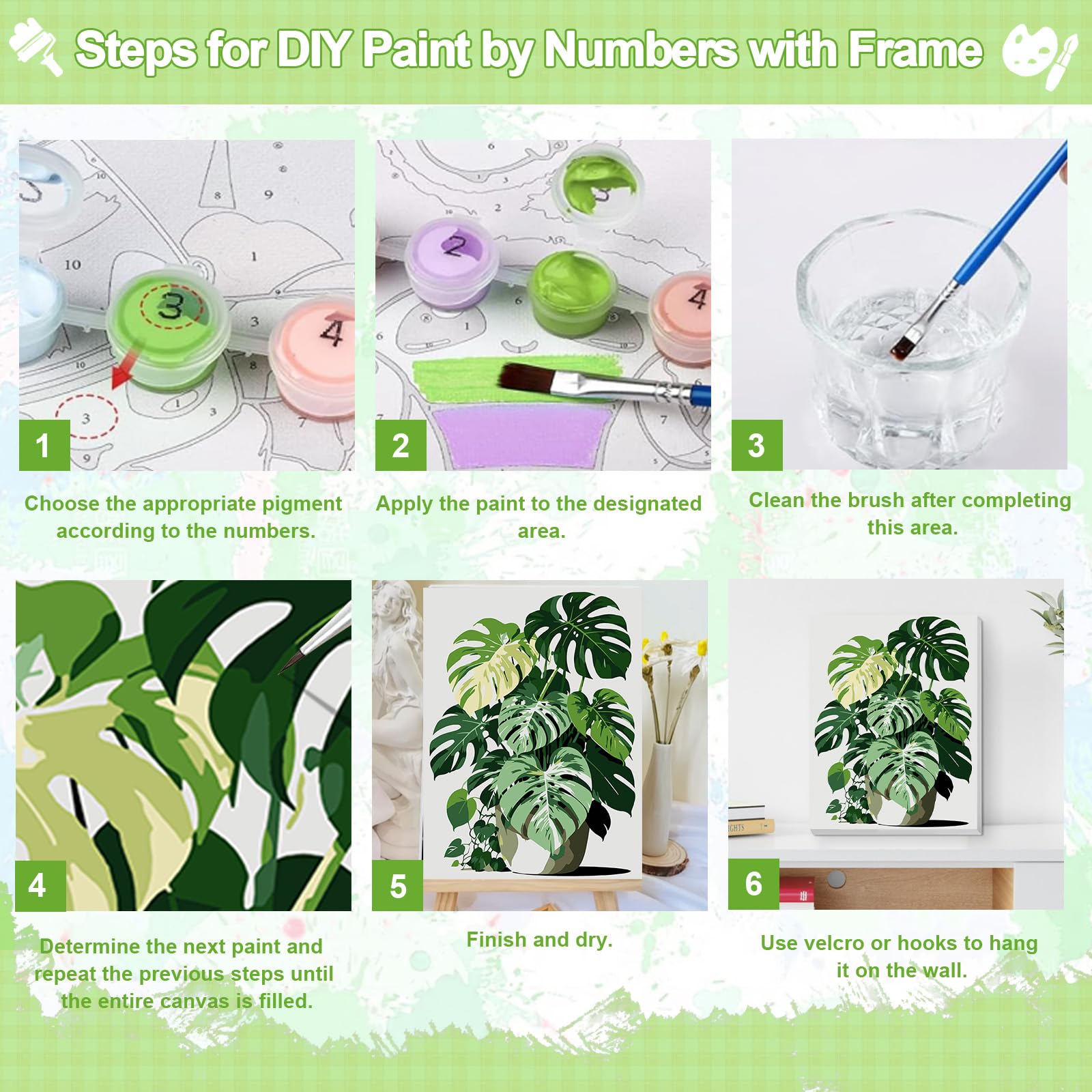 Steps for DIY Paint by Numbers with Frame

1

Choose the appropriate pigment according to the numbers.

2

Apply the paint to the designated area.

3

Clean the brush after completing this area.

4

Determine the next paint and repeat the previous steps until the entire canvas is filled.

5

Finish and dry.

6

Use velcro or hooks to hang it on the wall.