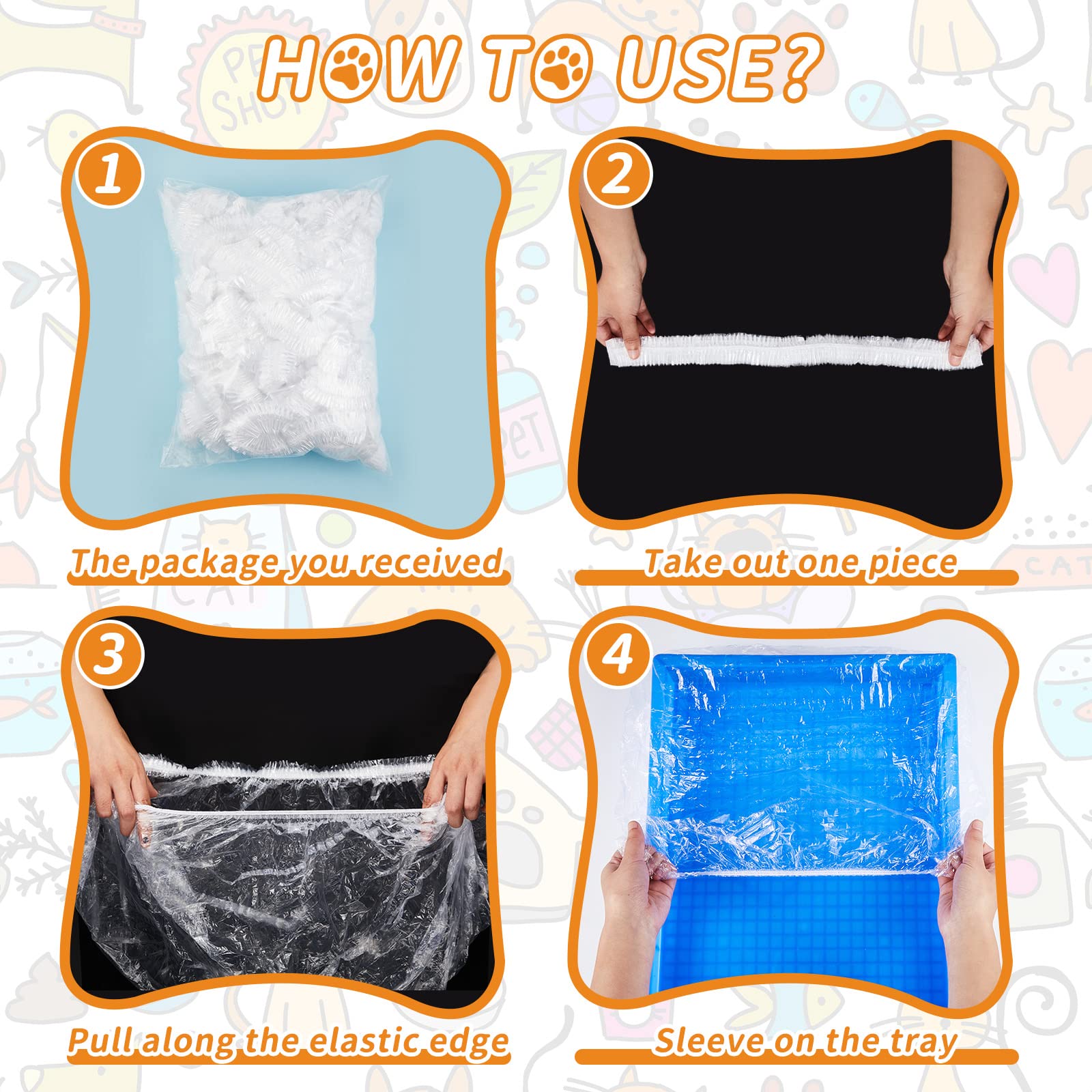 HOW TO USE?

1

The package you received

2

Take out one piece

3

Pull along the elastic edge

4

Sleeve on the tray