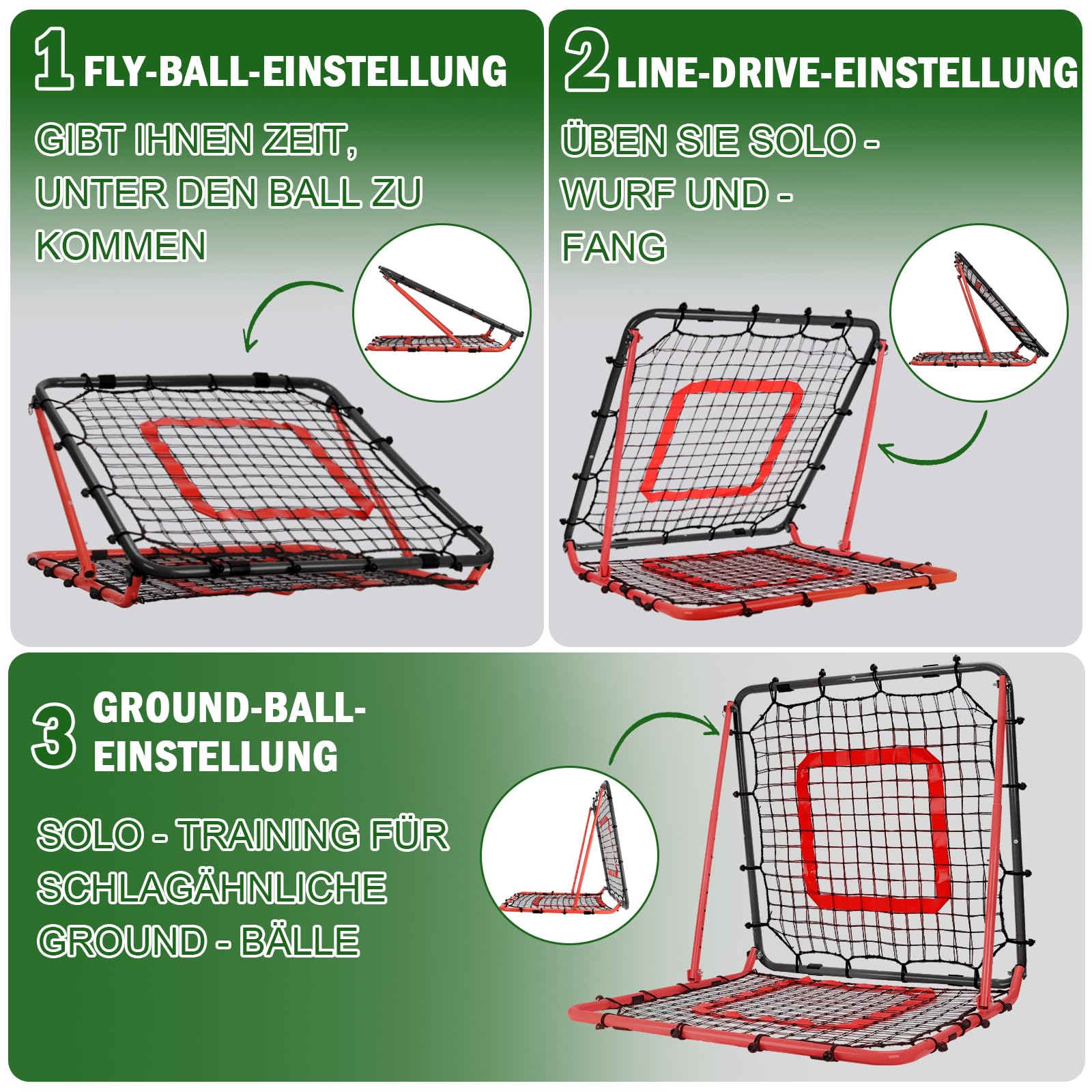 1 FLY-BALL-EINSTELLUNG

GIBT IHNEN ZEIT, UNTER DEN BALL ZU KOMMEN

2 LINE-DRIVE-EINSTELLUNG

ÜBEN SIE SOLO - WURF UND - FANG

3 GROUND-BALL-EINSTELLUNG

SOLO - TRAINING FÜR SCHLAGÄHNLICHE GROUND - BÄLLE