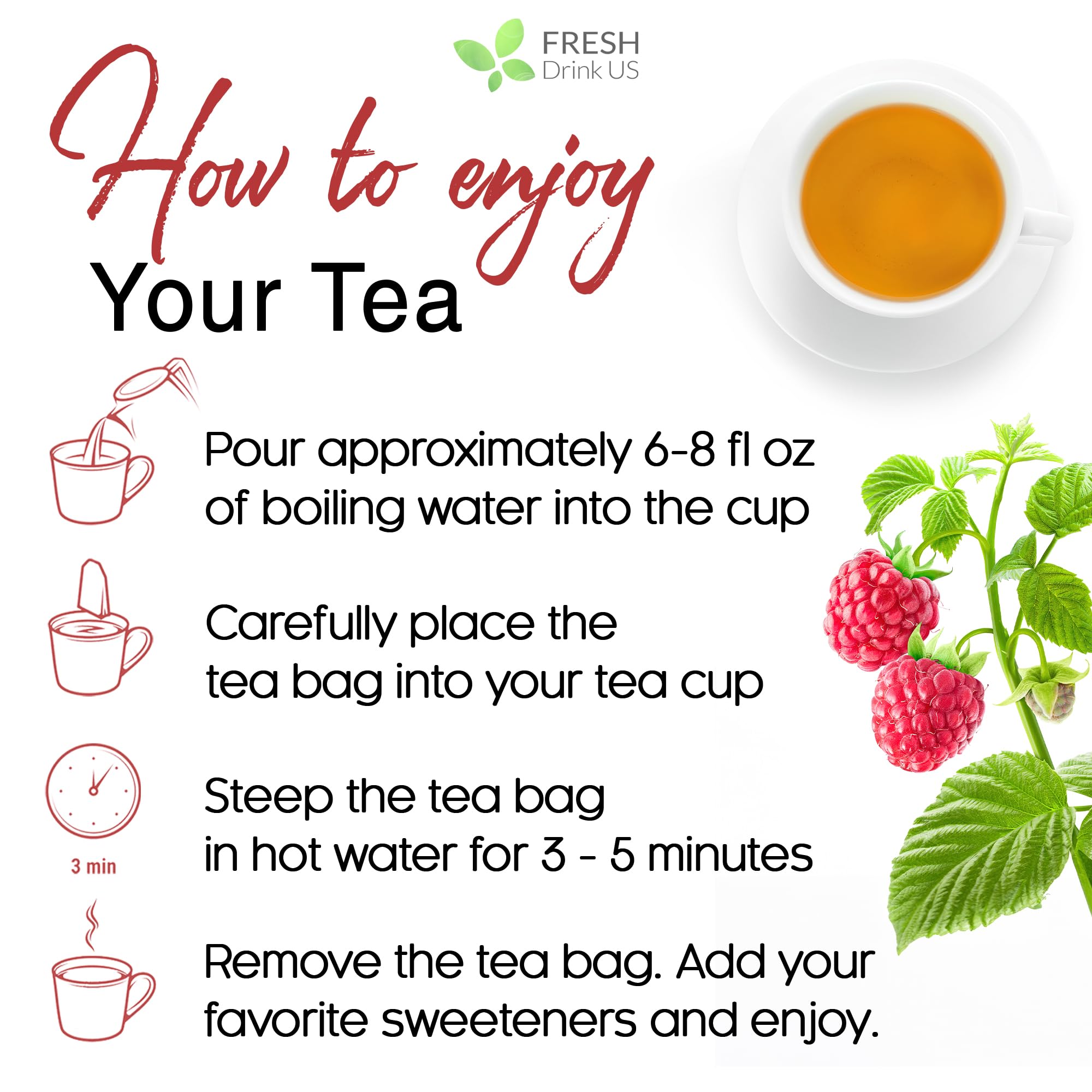 FRESH
Drink US

How to enjoy
Your Tea

Pour approximately 6-8 fl oz of boiling water into the cup

Carefully place the tea bag into your tea cup

3 min

Steep the tea bag in hot water for 3 - 5 minutes

Remove the tea bag. Add your favorite sweeteners and enjoy.