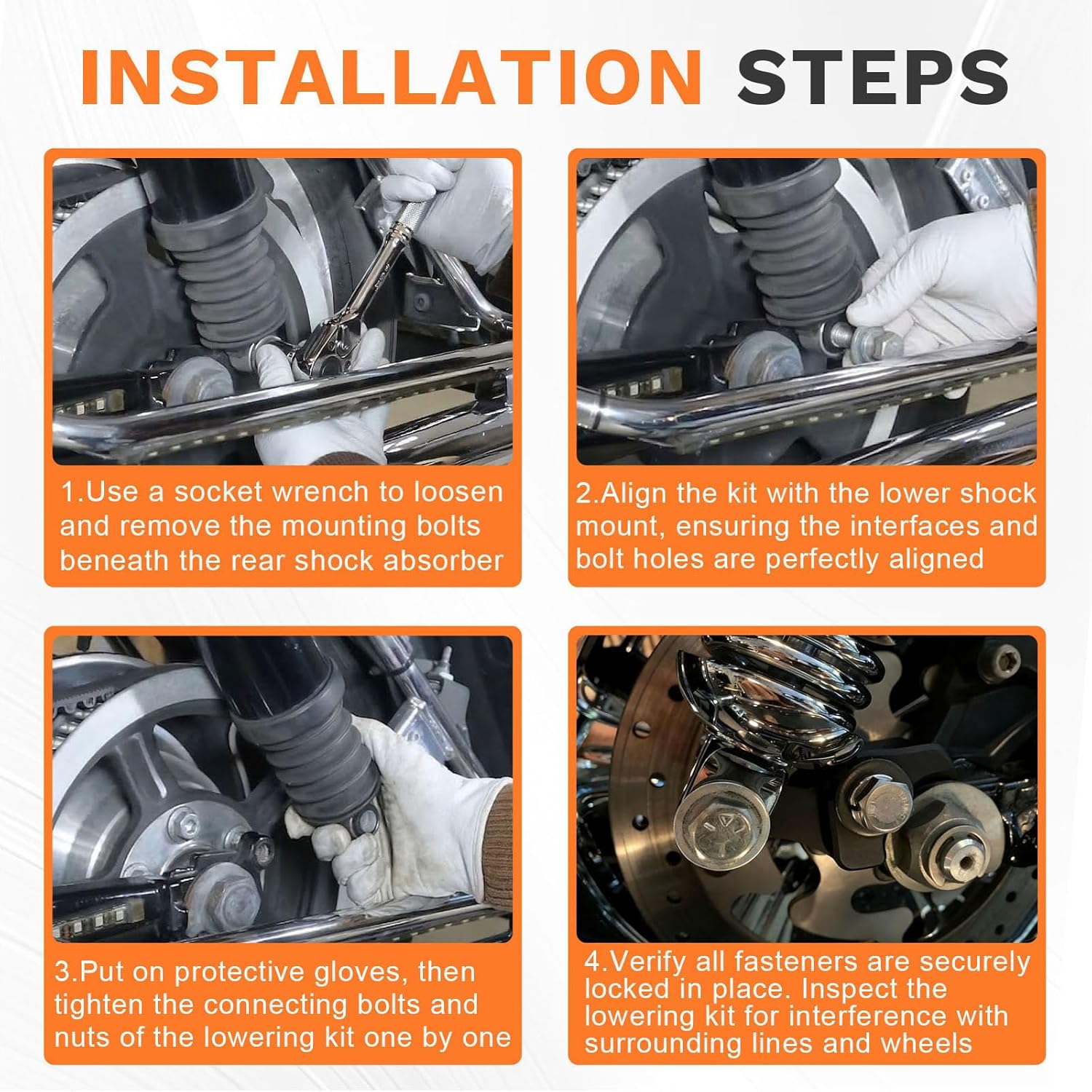 INSTALLATION STEPS

1.Use a socket wrench to loosen and remove the mounting bolts beneath the rear shock absorber

2.Align the kit with the lower shock mount, ensuring the interfaces and bolt holes are perfectly aligned

3.Put on protective gloves, then tighten the connecting bolts and nuts of the lowering kit one by one

4.Verify all fasteners are securely locked in place. Inspect the lowering kit for interference with surrounding lines and wheels