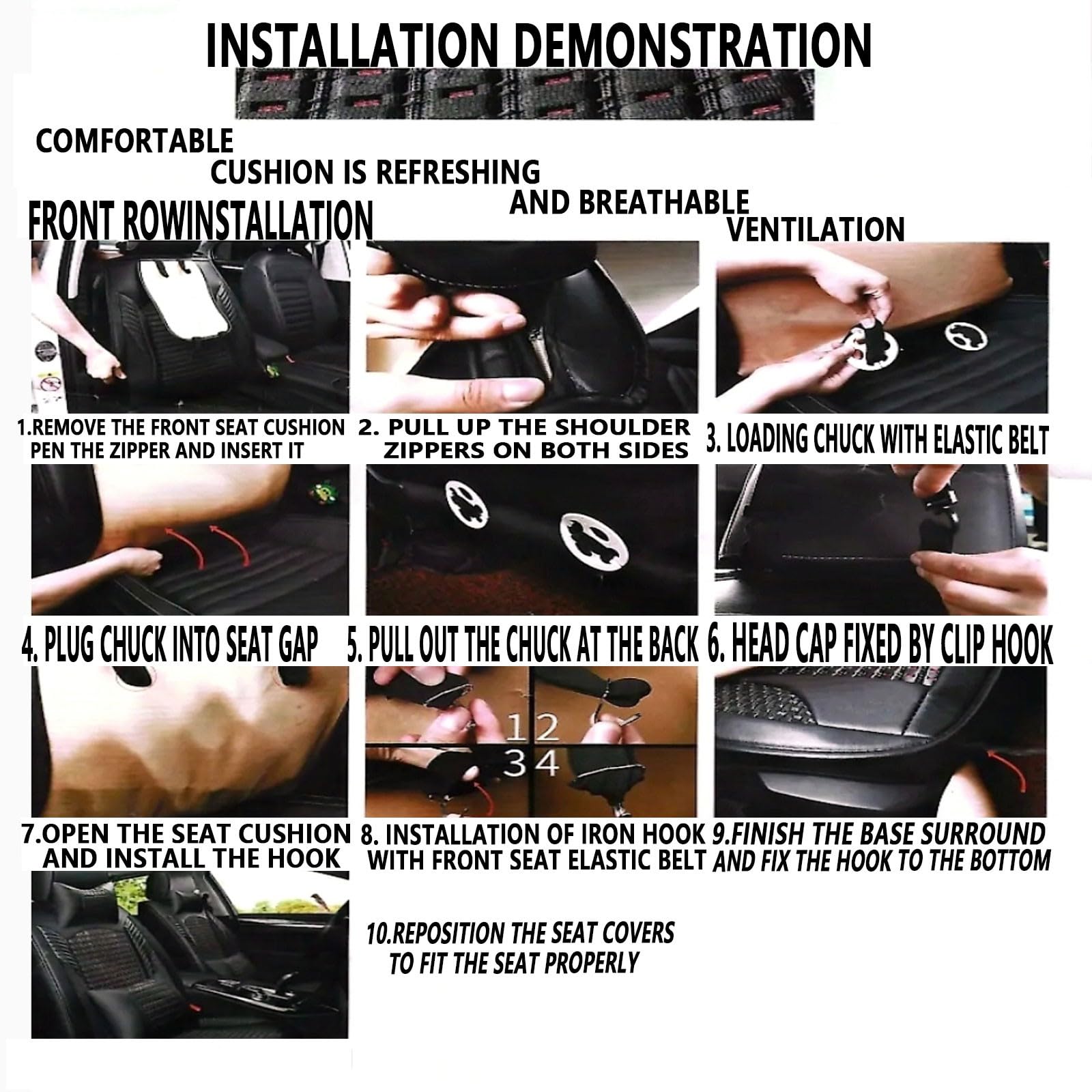 INSTALLATION DEMONSTRATION

COMFORTABLE
CUSHION IS REFRESHING
AND BREATHABLE
VENTILATION

FRONT ROWINSTALLATION

1.REMOVE THE FRONT SEAT CUSHION PEN THE ZIPPER AND INSERT IT

2. PULL UP THE SHOULDER ZIPPERS ON BOTH SIDES

3. LOADING CHUCK WITH ELASTIC BELT

4. PLUG CHUCK INTO SEAT GAP

5. PULL OUT THE CHUCK AT THE BACK

6. HEAD CAP FIXED BY CLIP HOOK

12
34

7.OPEN THE SEAT CUSHION AND INSTALL THE HOOK

8. INSTALLATION OF IRON HOOK WITH FRONT SEAT ELASTIC BELT

9.FINISH THE BASE SURROUND AND FIX THE HOOK TO THE BOTTOM

10.REPOSITION THE SEAT COVERS TO FIT THE SEAT PROPERLY