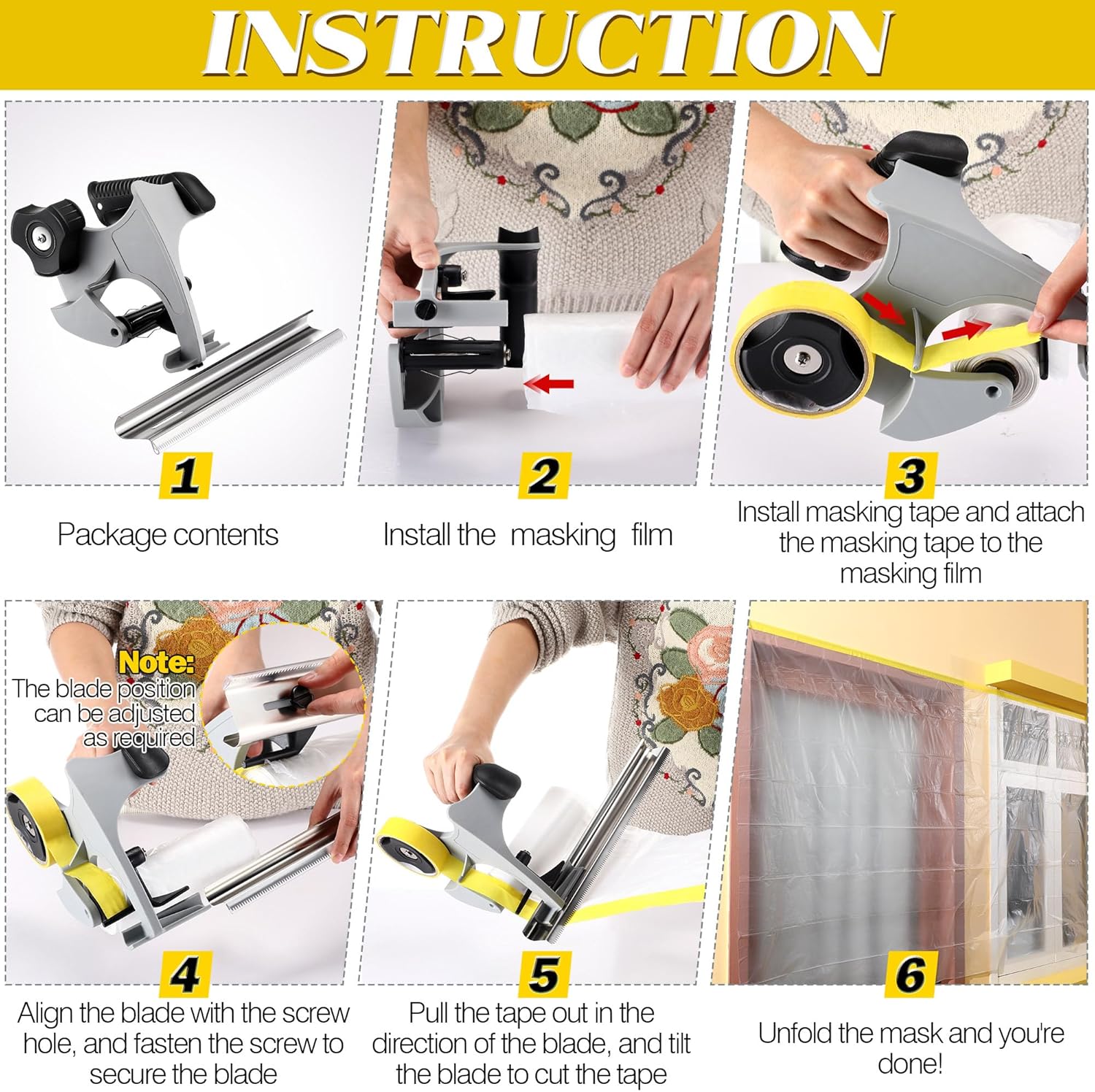 INSTRUCTION

1

Package contents

2

Install the masking film

3

Install masking tape and attach the masking tape to the masking film

Note:
The blade position can be adjusted as required

4

Align the blade with the screw hole, and fasten the screw to secure the blade

5

Pull the tape out in the direction of the blade, and tilt the blade to cut the tape

6

Unfold the mask and you're done!