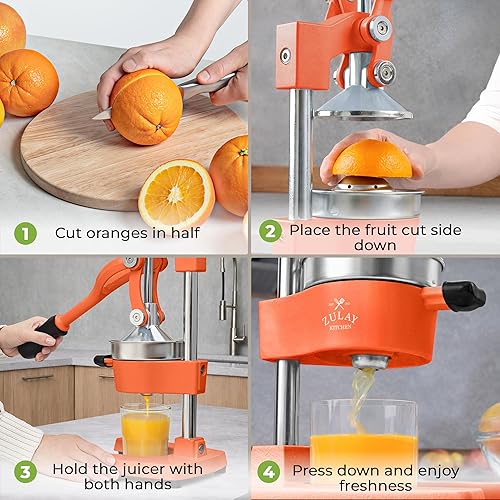 1 Cut oranges in half

2 Place the fruit cut side down

3 Hold the juicer with both hands

ZULAY KITCHEN

4 Press down and enjoy freshness