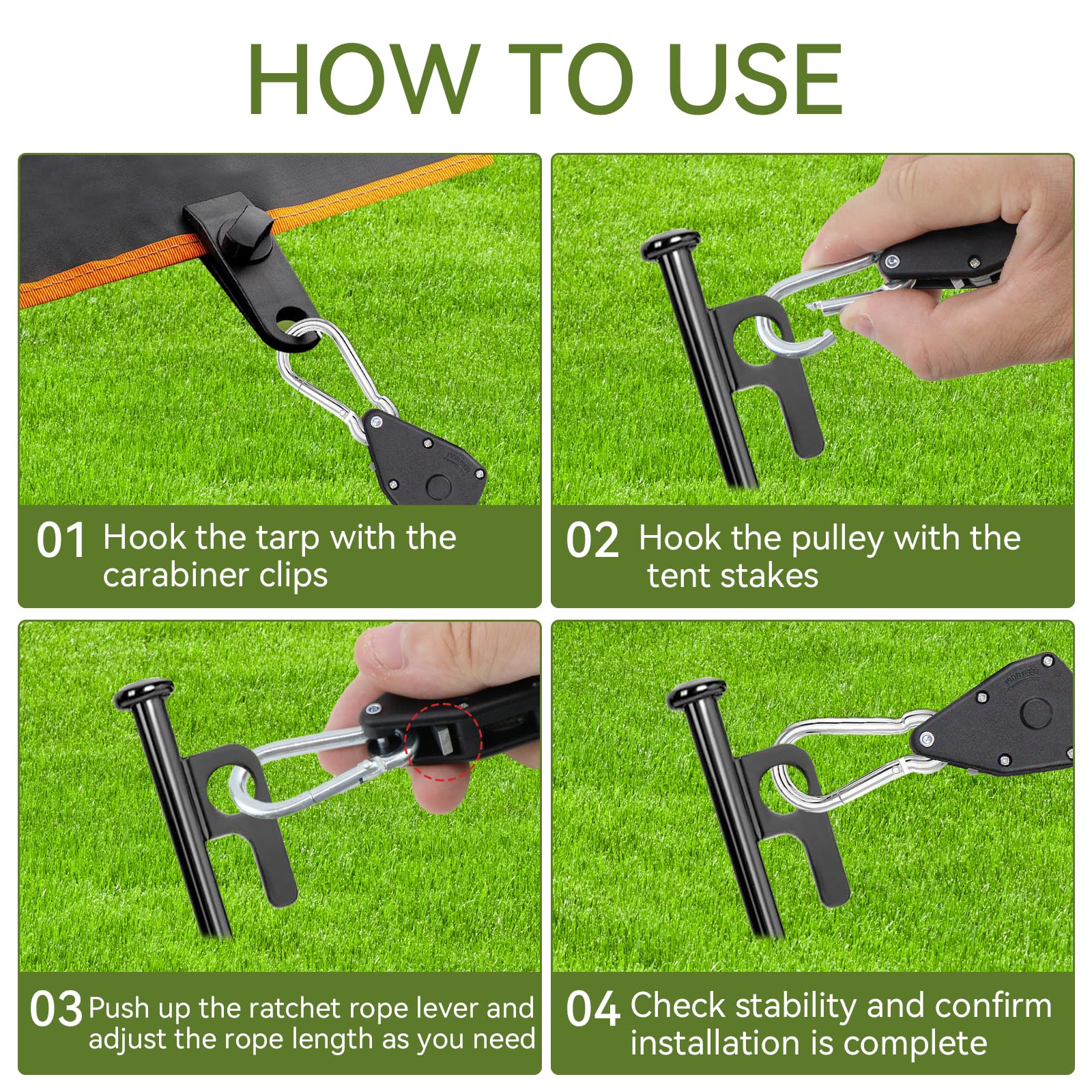 HOW TO USE

01 Hook the tarp with the carabiner clips

02 Hook the pulley with the tent stakes

03 Push up the ratchet rope lever and adjust the rope length as you need

04 Check stability and confirm installation is complete