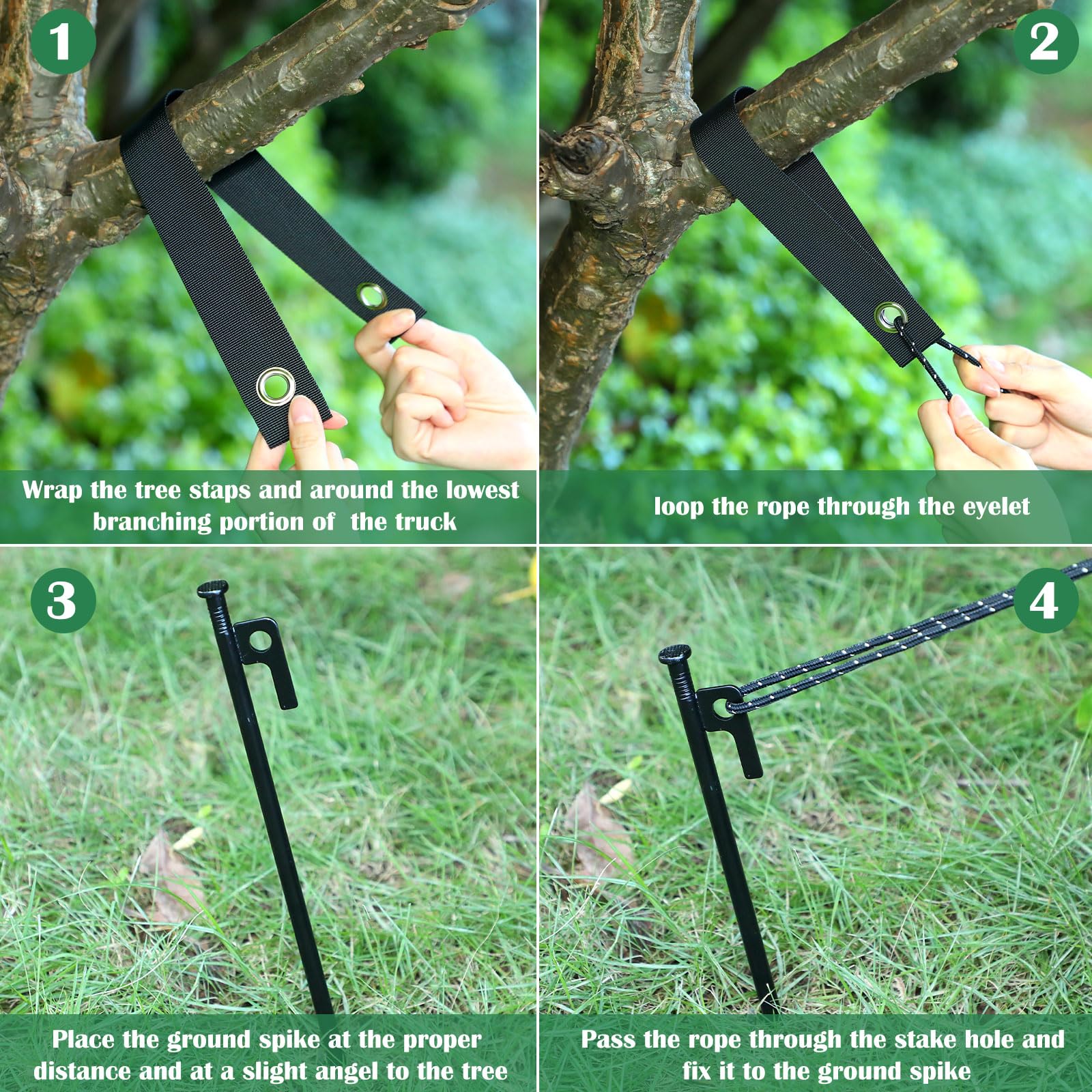 1

Wrap the tree staps and around the lowest branching portion of the truck

2

loop the rope through the eyelet

3

Place the ground spike at the proper distance and at a slight angel to the tree

4

Pass the rope through the stake hole and fix it to the ground spike