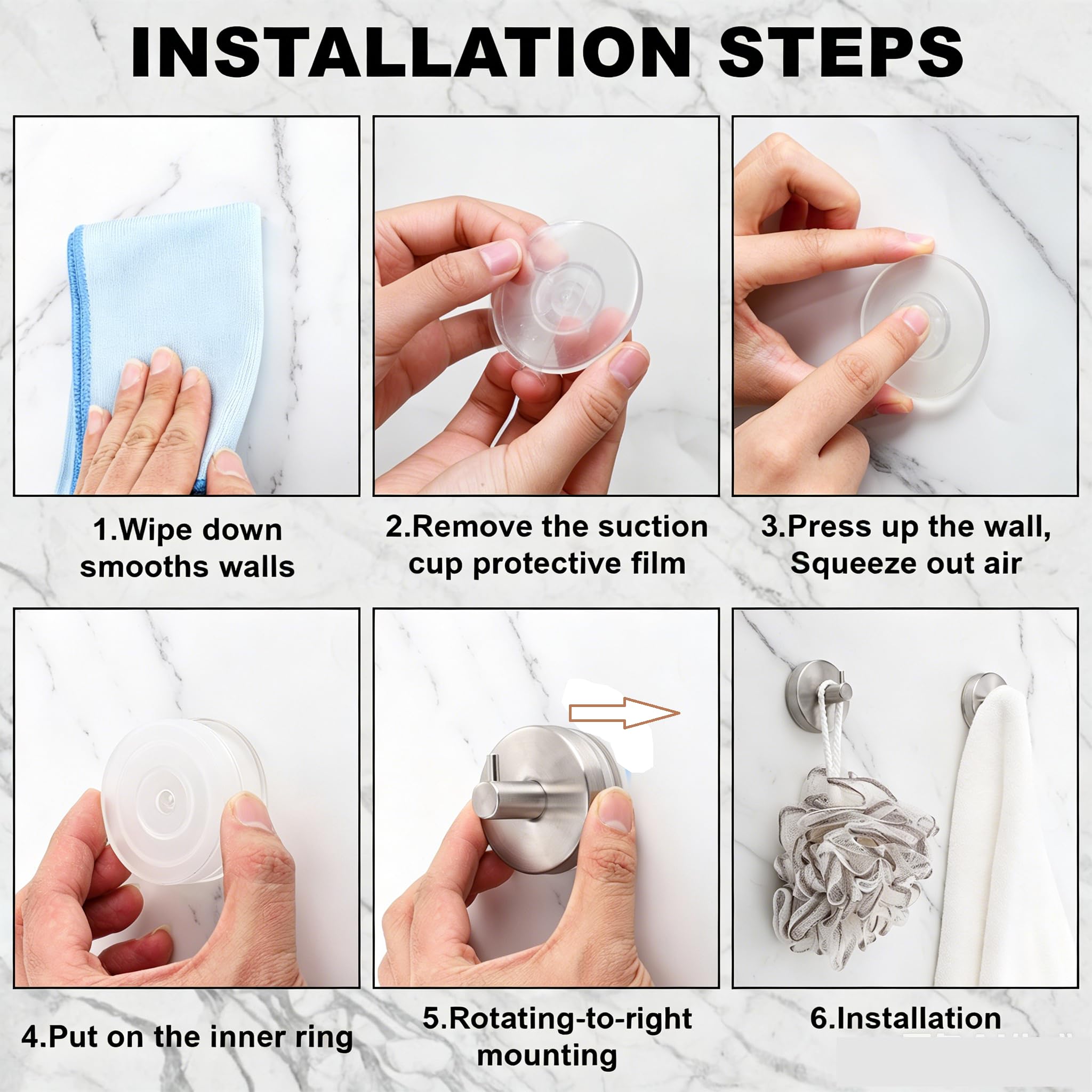 INSTALLATION STEPS

1.Wipe down smooths walls

2.Remove the suction cup protective film

3.Press up the wall, Squeeze out air

4.Put on the inner ring

5.Rotating-to-right mounting

6.Installation