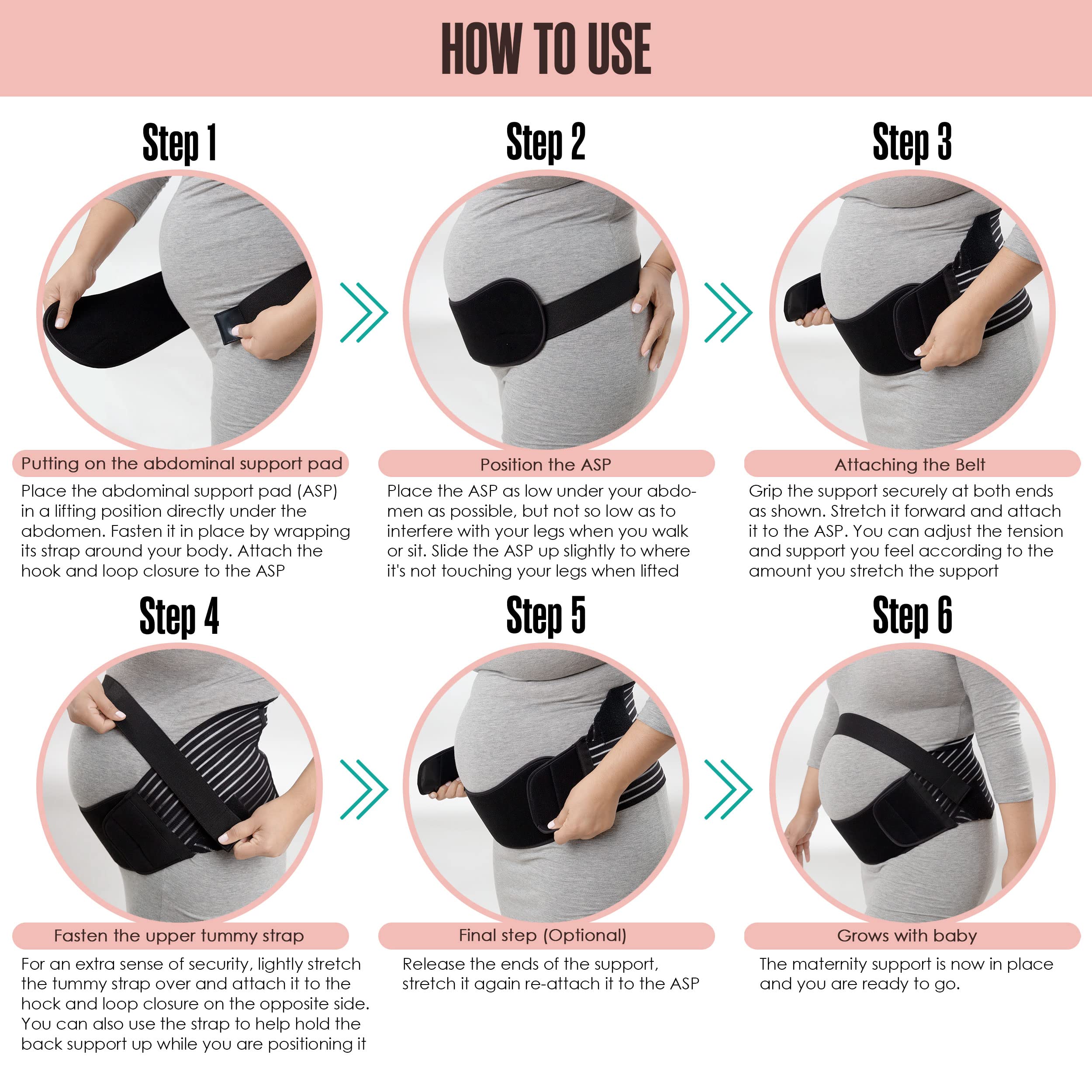 HOW TO USE

Step 1

Putting on the abdominal support pad

Place the abdominal support pad (ASP) in a lifting position directly under the abdomen. Fasten it in place by wrapping its strap around your body. Attach the hook and loop closure to the ASP

Step 2

Position the ASP

Place the ASP as low under your abdomen as possible, but not so low as to interfere with your legs when you walk or sit. Slide the ASP up slightly to where it's not touching your legs when lifted

Step 3

Attaching the Belt

Grip the support securely at both ends as shown. Stretch it forward and attach it to the ASP. You can adjust the tension and support you feel according to the amount you stretch the support

Step 4

Fasten the upper tummy strap

For an extra sense of security, lightly stretch the tummy strap over and attach it to the hock and loop closure on the opposite side. You can also use the strap to help hold the back support up while you are positioning it

Step 5

Final step (Optional)

Release the ends of the support, stretch it again re-attach it to the ASP

Step 6

Grows with baby

The maternity support is now in place and you are ready to go.