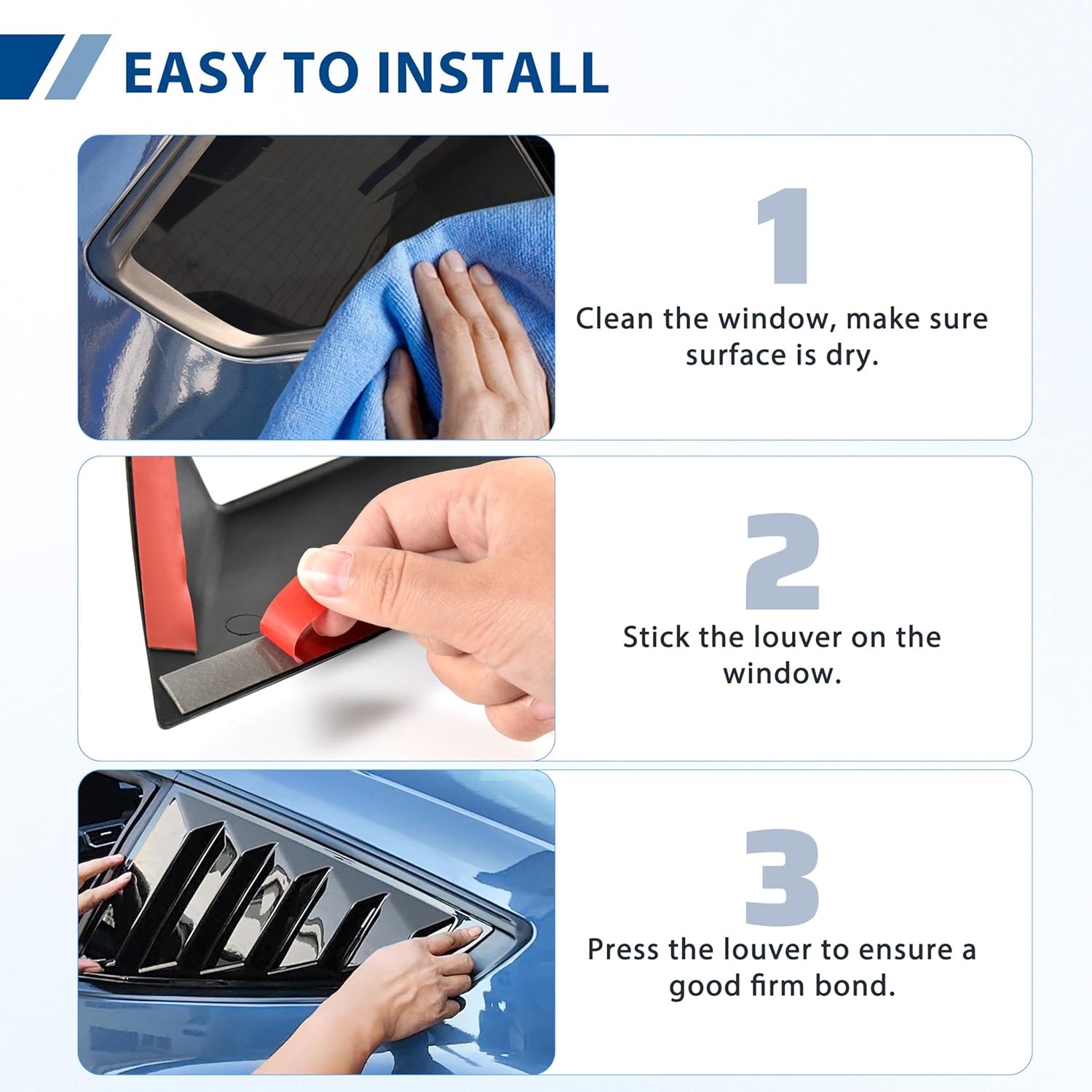 EASY TO INSTALL

1

Clean the window, make sure surface is dry.

2

Stick the louver on the window.

3

Press the louver to ensure a good firm bond.